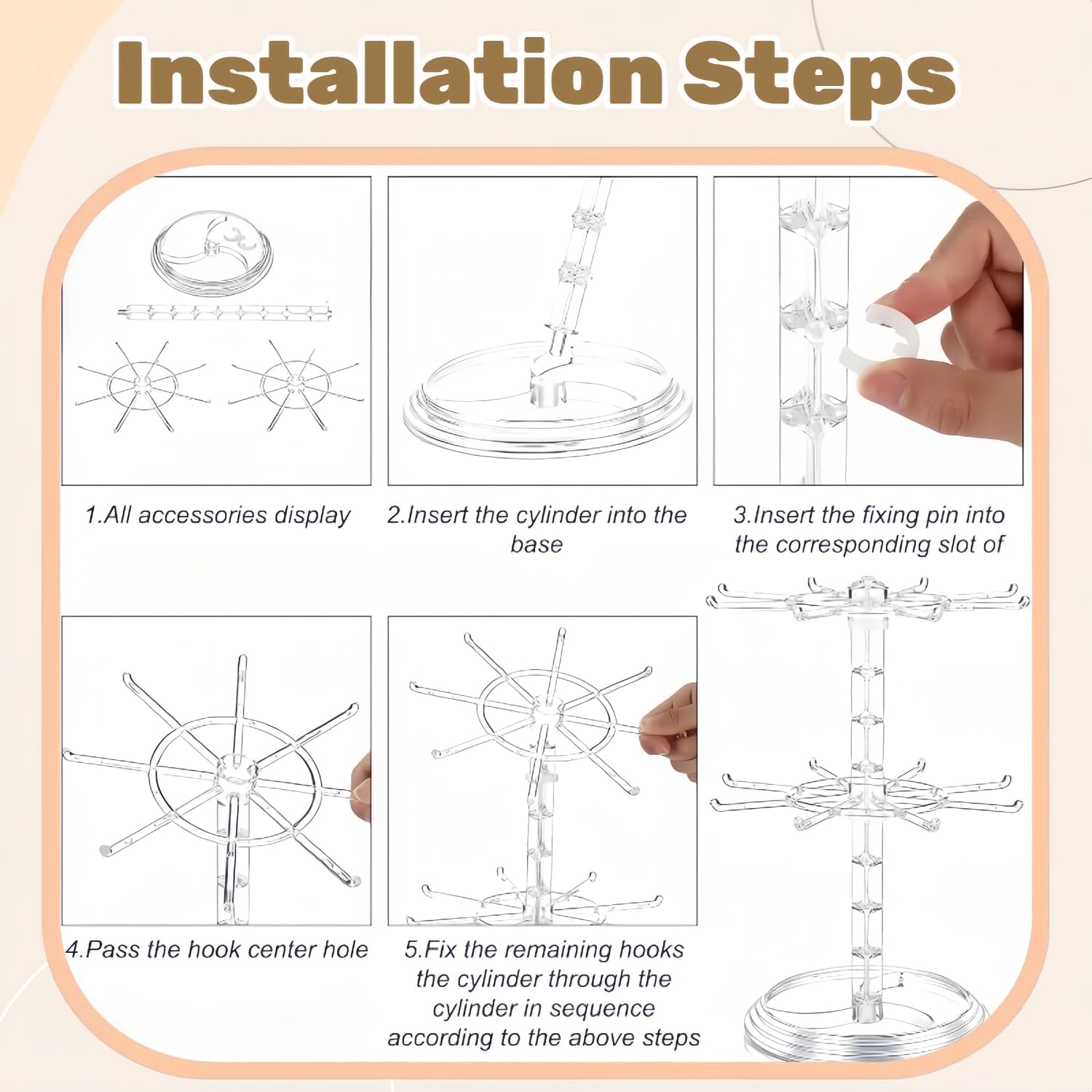 Installation Steps

1.All accessories display

2.Insert the cylinder into the base

3.Insert the fixing pin into the corresponding slot of

4.Pass the hook center hole

5.Fix the remaining hooks the cylinder through the cylinder in sequence according to the above steps