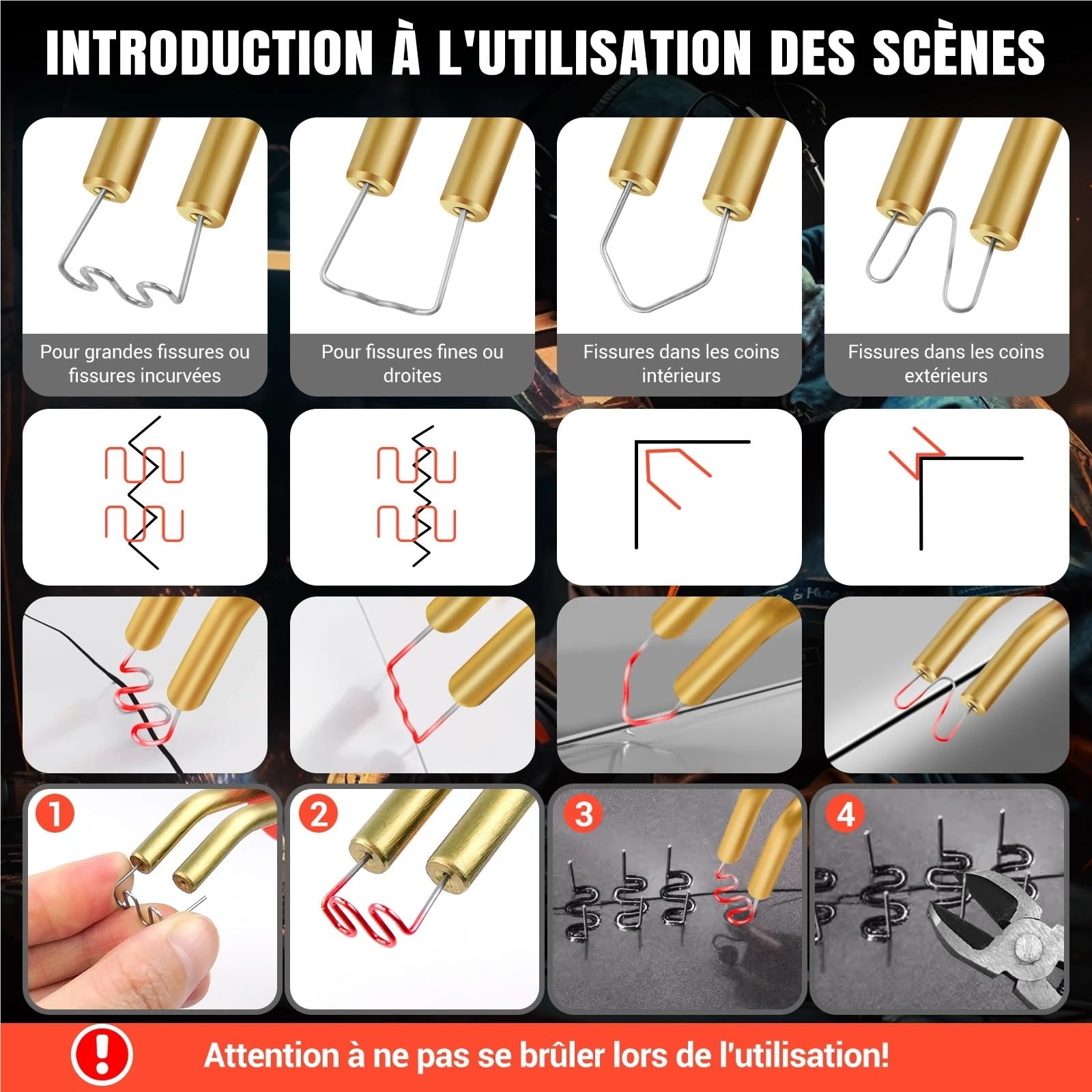 INTRODUCTION À L'UTILISATION DES SCÈNES

Pour grandes fissures ou fissures incurvées

Pour fissures fines ou droites

Fissures dans les coins intérieurs

Fissures dans les coins extérieurs

1

2

3

4

Attention à ne pas se brûler lors de l'utilisation!