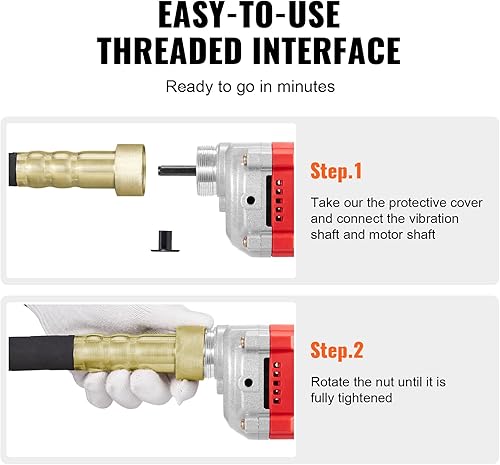 EASY-TO-USE THREADED INTERFACE

Ready to go in minutes

Step.1

Take our the protective cover and connect the vibration shaft and motor shaft

Step.2

Rotate the nut until it is fully tightened