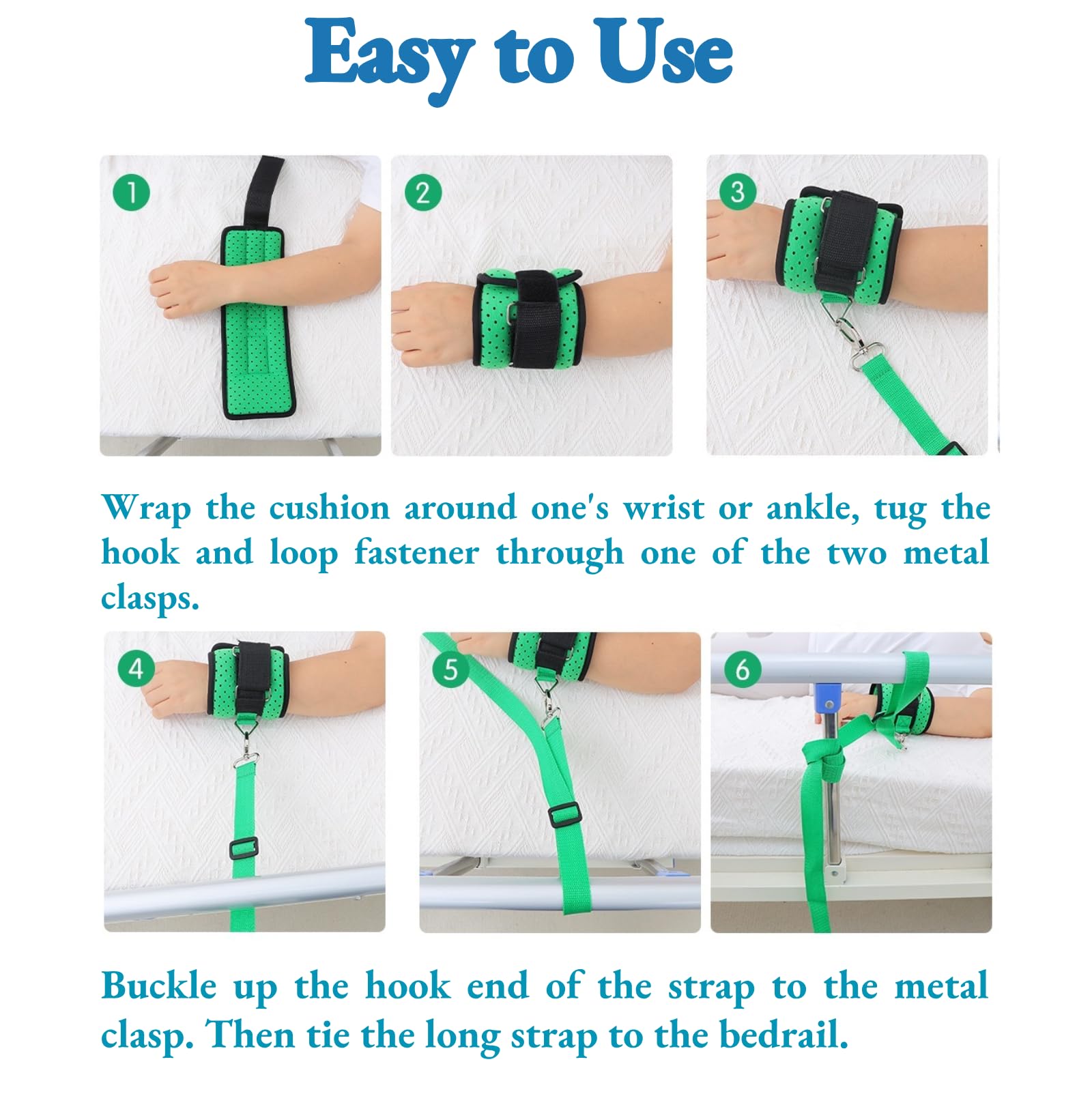 Easy to Use

1

2

3

Wrap the cushion around one's wrist or ankle, tug the hook and loop fastener through one of the two metal clasps.

4

5

6

Buckle up the hook end of the strap to the metal clasp. Then tie the long strap to the bedrail.