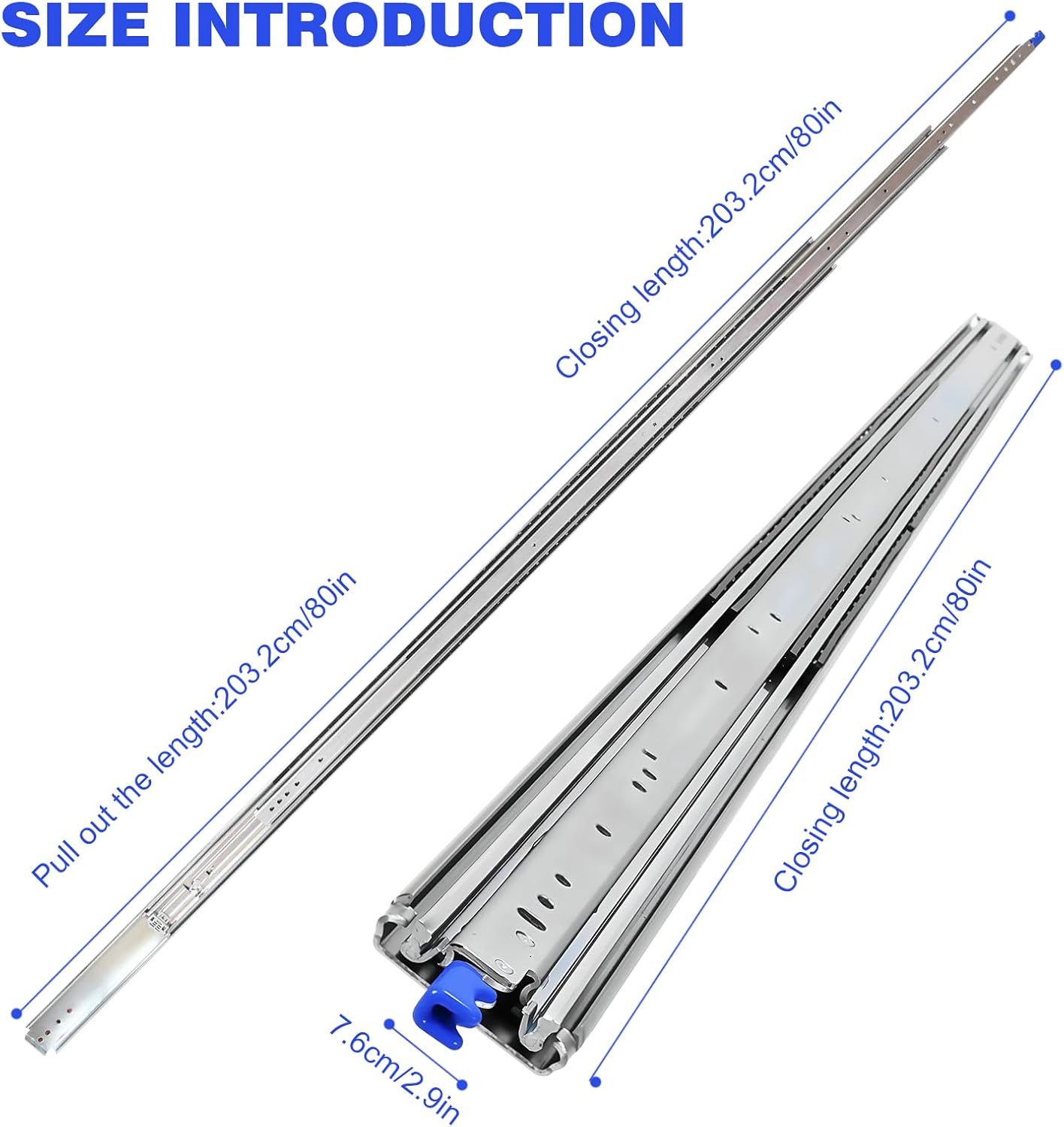 SIZE INTRODUCTION

Closing length:203.2cm/80in

Pull out the length:203.2cm/80in

Closing length:203.2cm/80in

7.6cm/2.9in