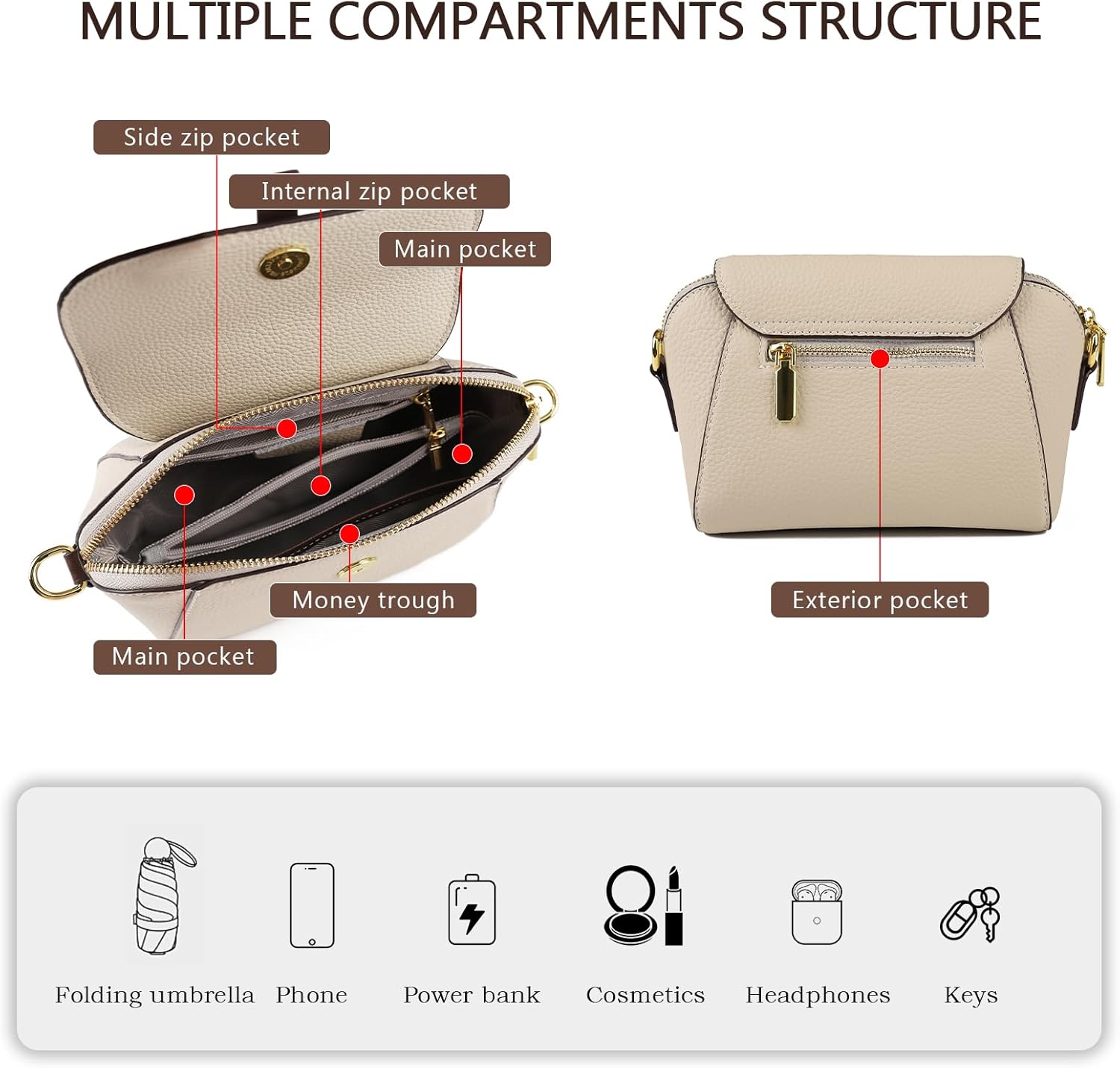 MULTIPLE COMPARTMENTS STRUCTURE

Side zip pocket

Internal zip pocket

Main pocket

Money trough

Main pocket

Exterior pocket

Folding umbrella Phone Power bank Cosmetics Headphones Keys