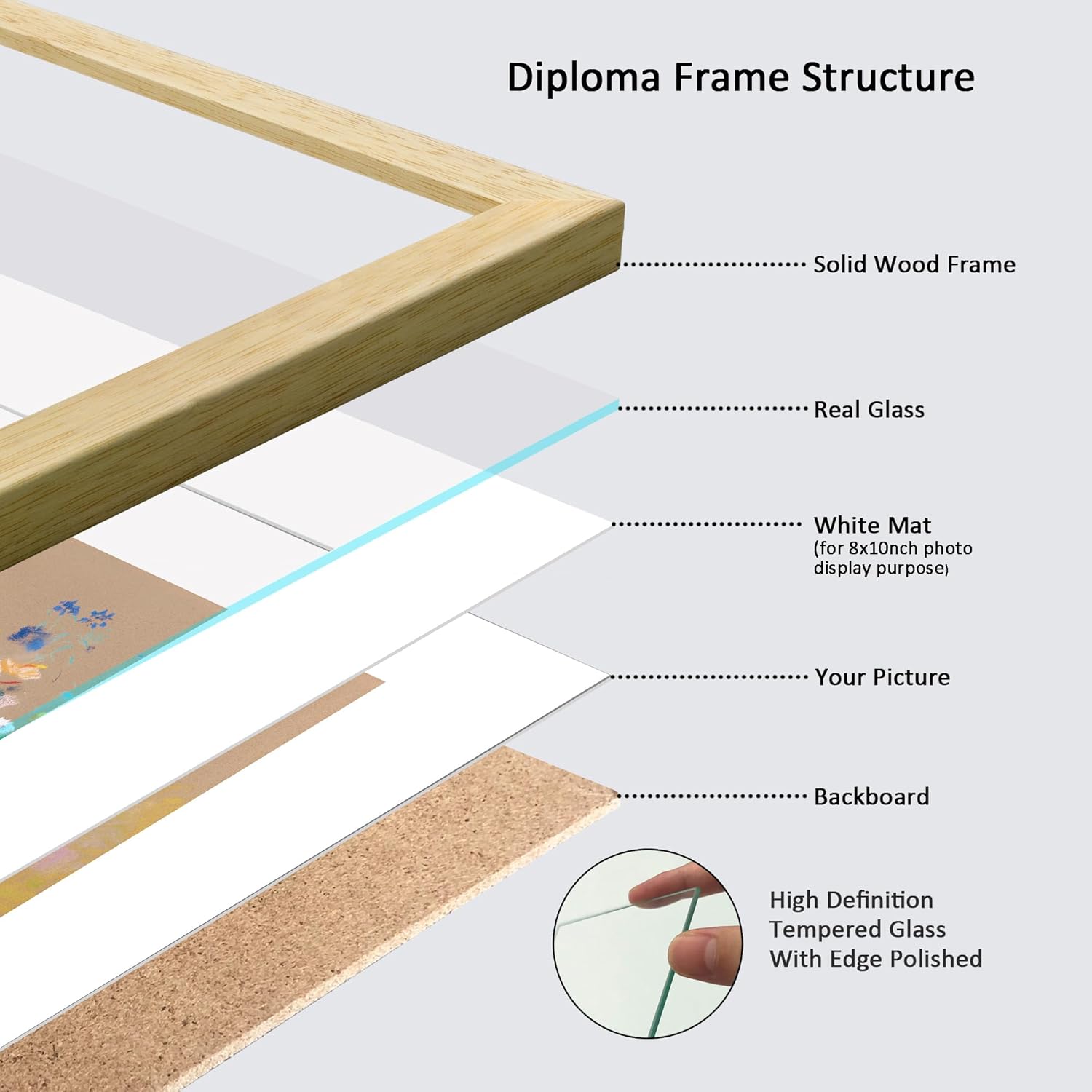 Diploma Frame Structure

Solid Wood Frame

Real Glass

White Mat
(for 8x10nch photo display purpose)

Your Picture

Backboard

High Definition
Tempered Glass
With Edge Polished