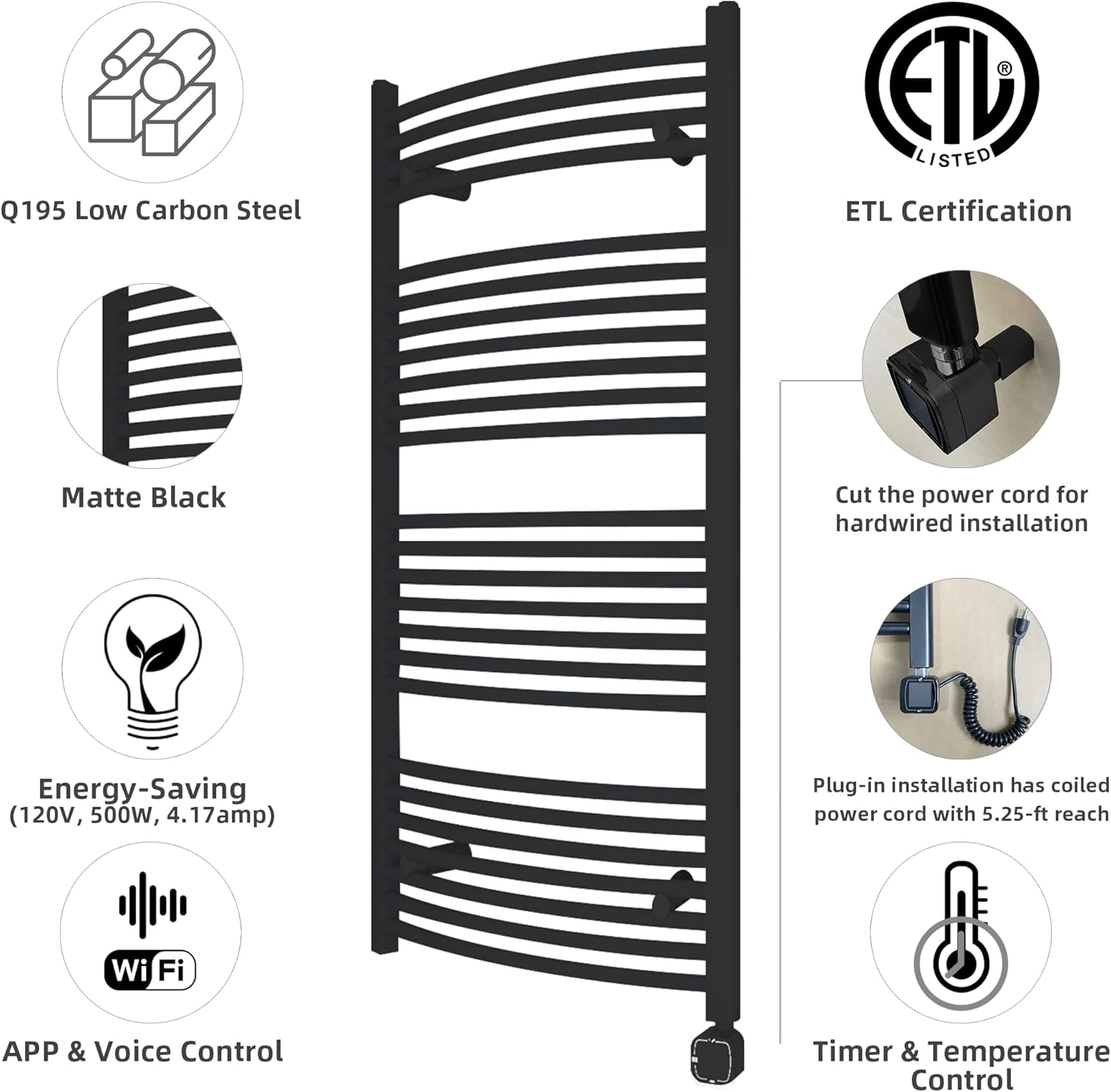 Q195 Low Carbon Steel

Matte Black

Energy-Saving
(120V, 500W, 4.17amp)

WiFi

APP & Voice Control

ETL®
LISTED

ETL Certification

Cut the power cord for hardwired installation

Plug-in installation has coiled power cord with 5.25-ft reach

Timer & Temperature Control