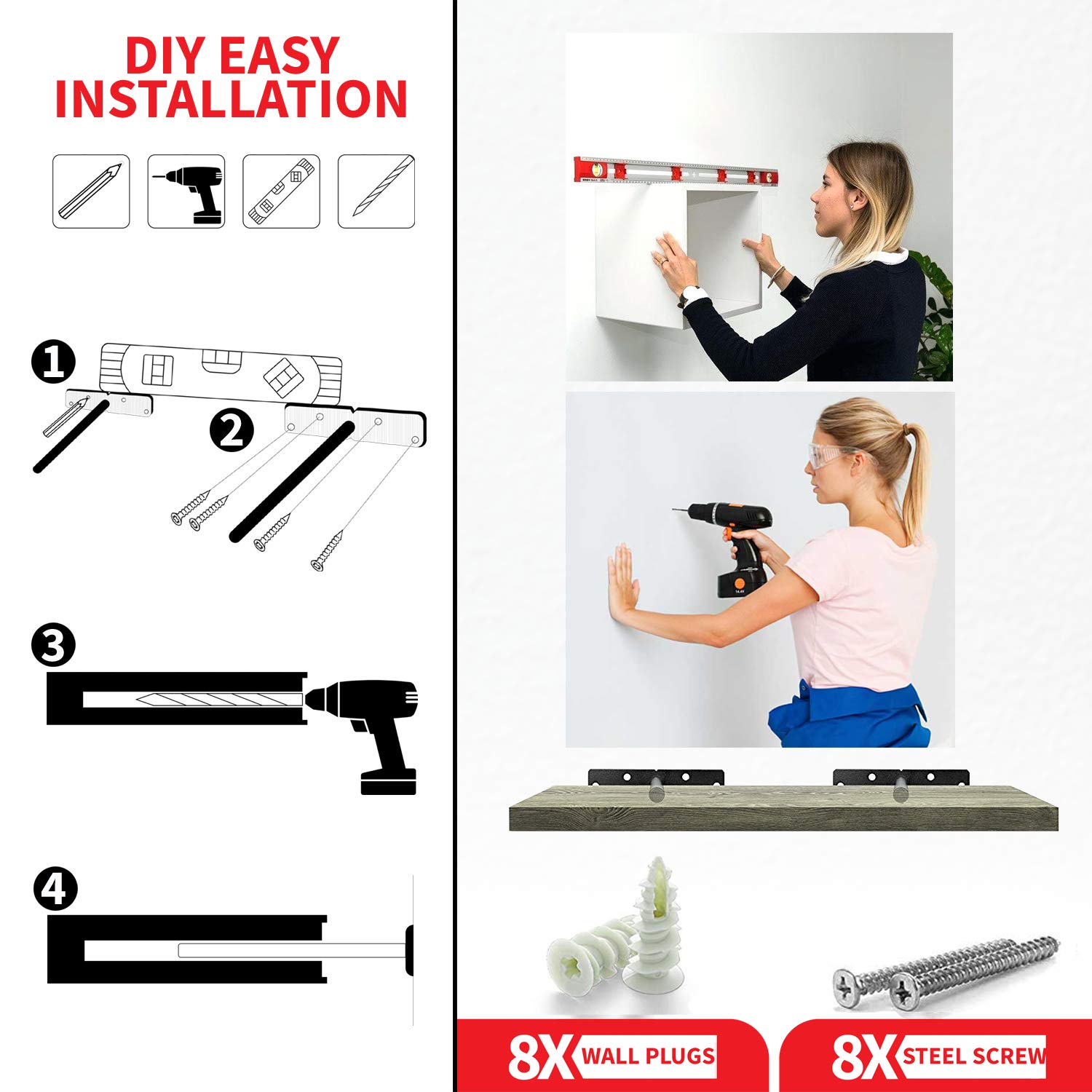 DIY EASY INSTALLATION

1

2

3

4

8X WALL PLUGS

8X STEEL SCREW