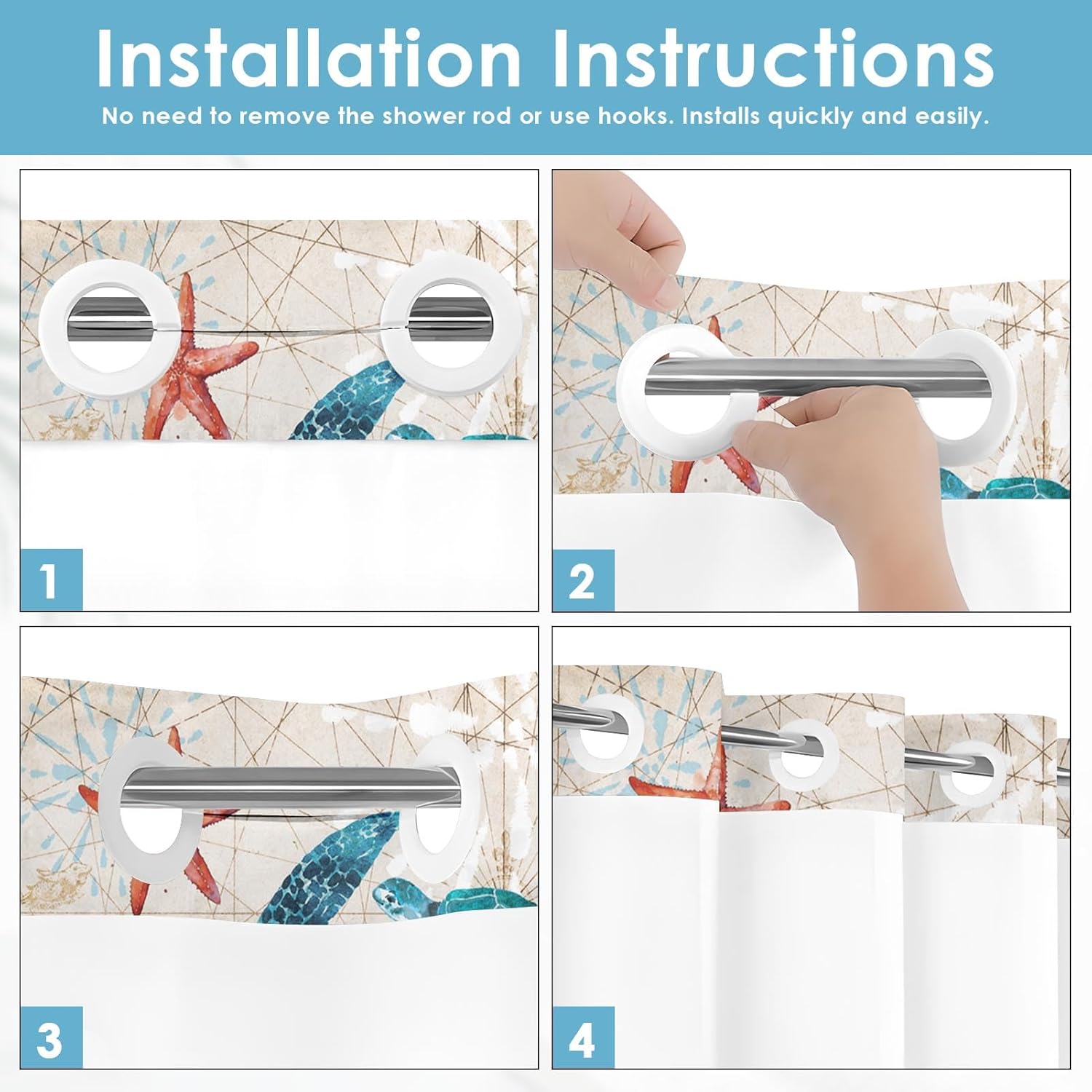 Installation Instructions
No need to remove the shower rod or use hooks. Installs quickly and easily.

1

2

3

4