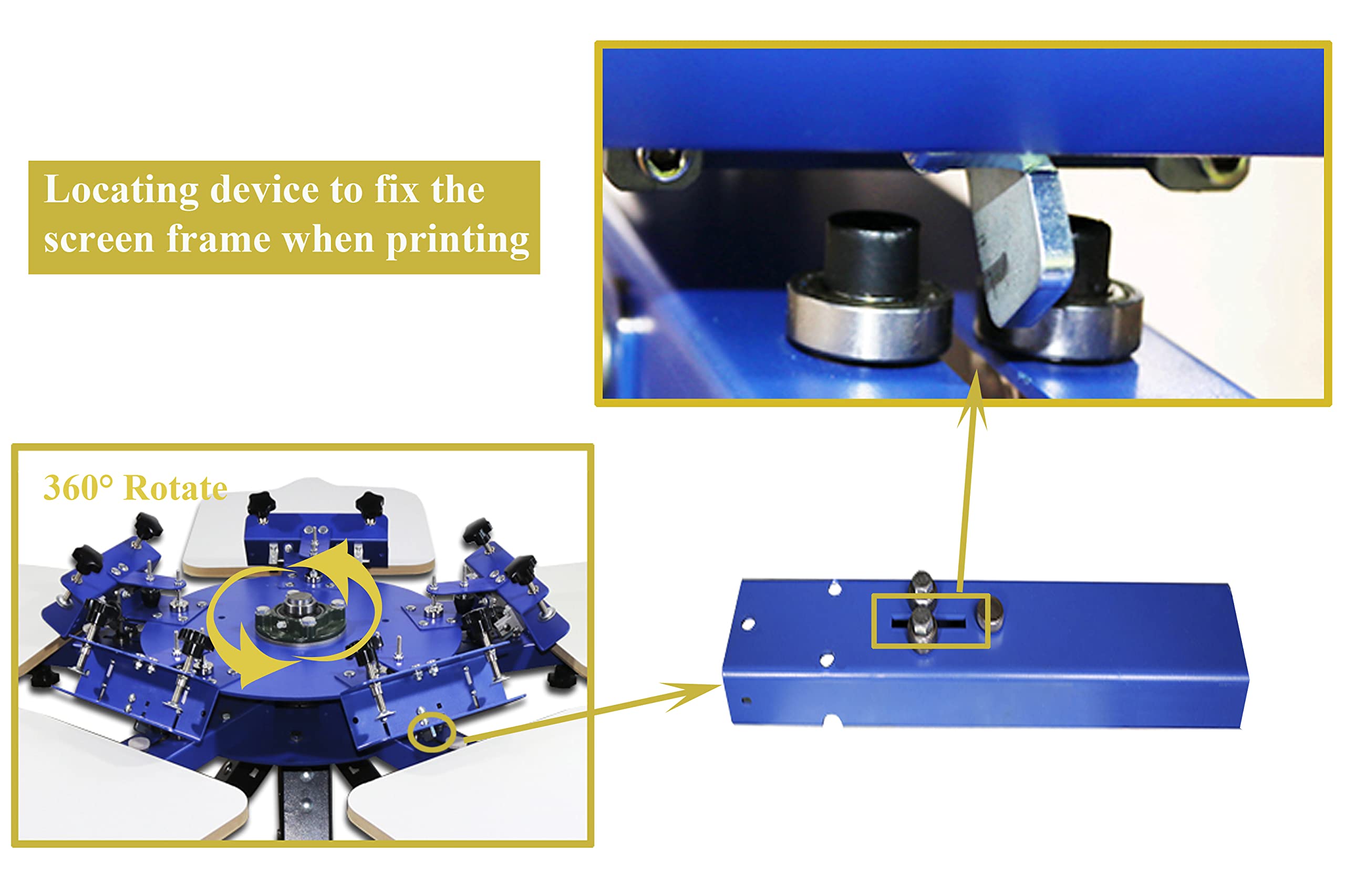 Locating device to fix the screen frame when printing

360° Rotate