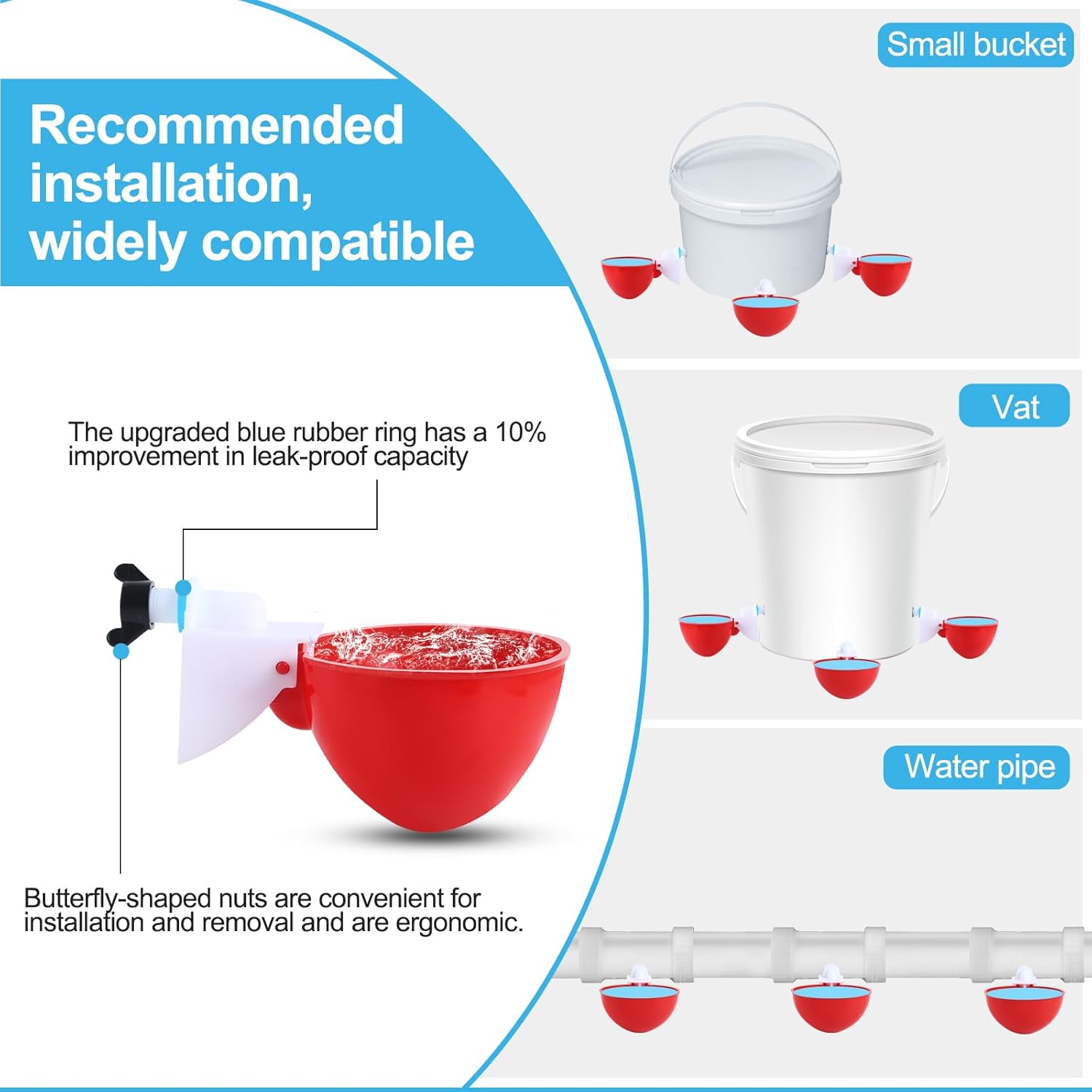 Recommended installation, widely compatible

The upgraded blue rubber ring has a 10% improvement in leak-proof capacity

Butterfly-shaped nuts are convenient for installation and removal and are ergonomic.

Small bucket

Vat

Water pipe