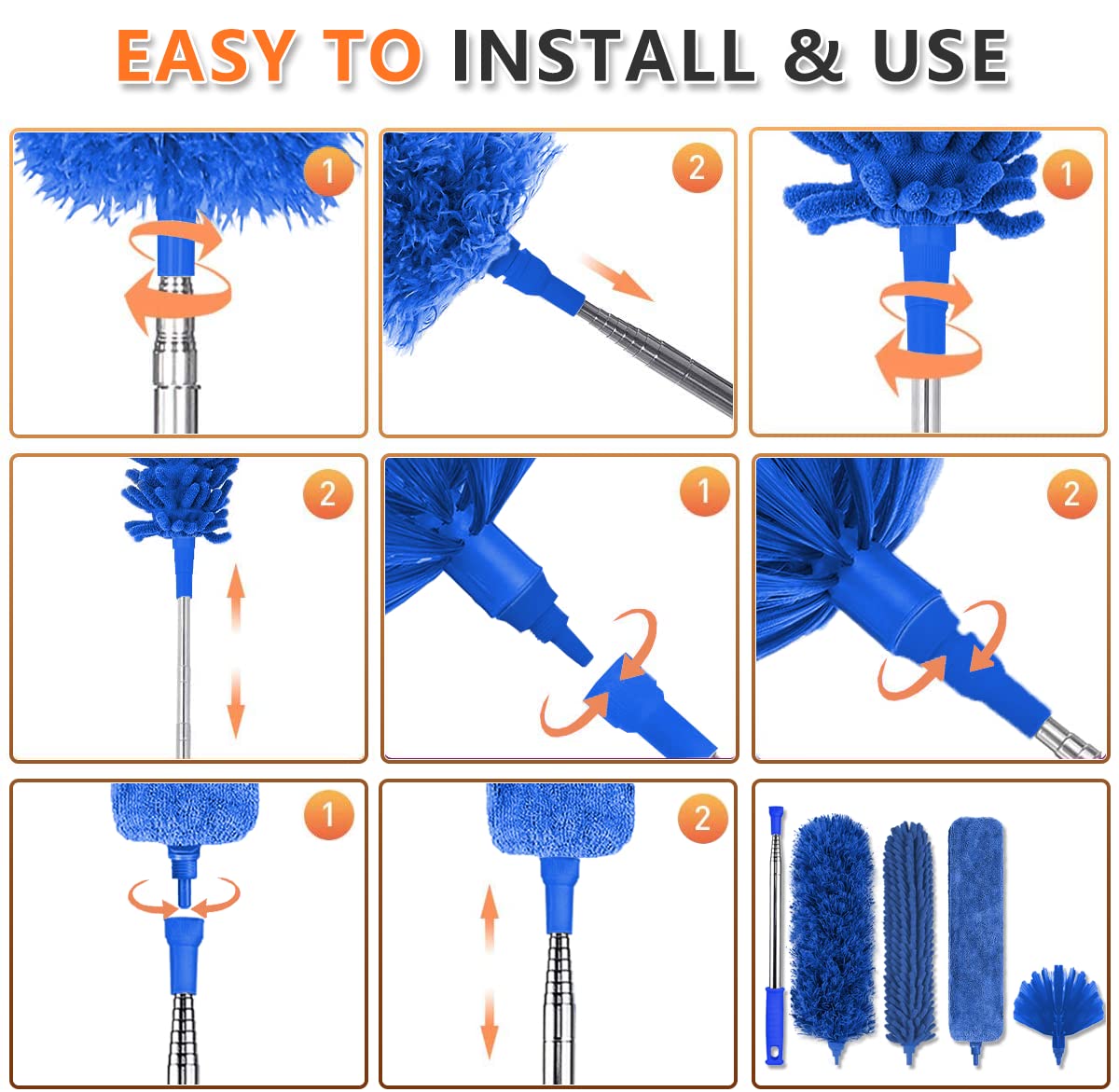 EASY TO INSTALL & USE

1

2

1

2

1

2

1

2