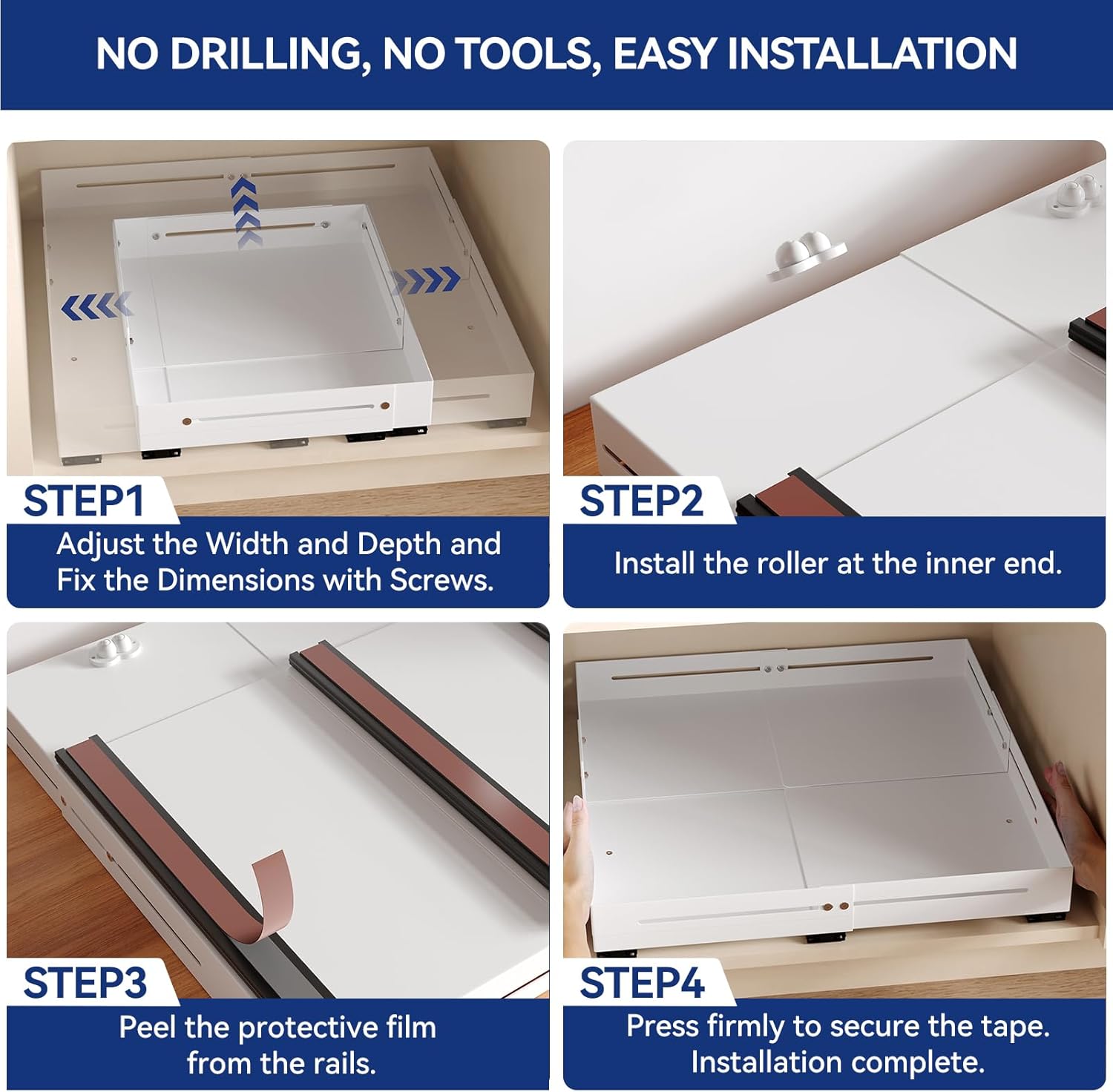 NO DRILLING, NO TOOLS, EASY INSTALLATION

STEP1
Adjust the Width and Depth and Fix the Dimensions with Screws.

STEP2
Install the roller at the inner end.

STEP3
Peel the protective film from the rails.

STEP4
Press firmly to secure the tape. Installation complete.