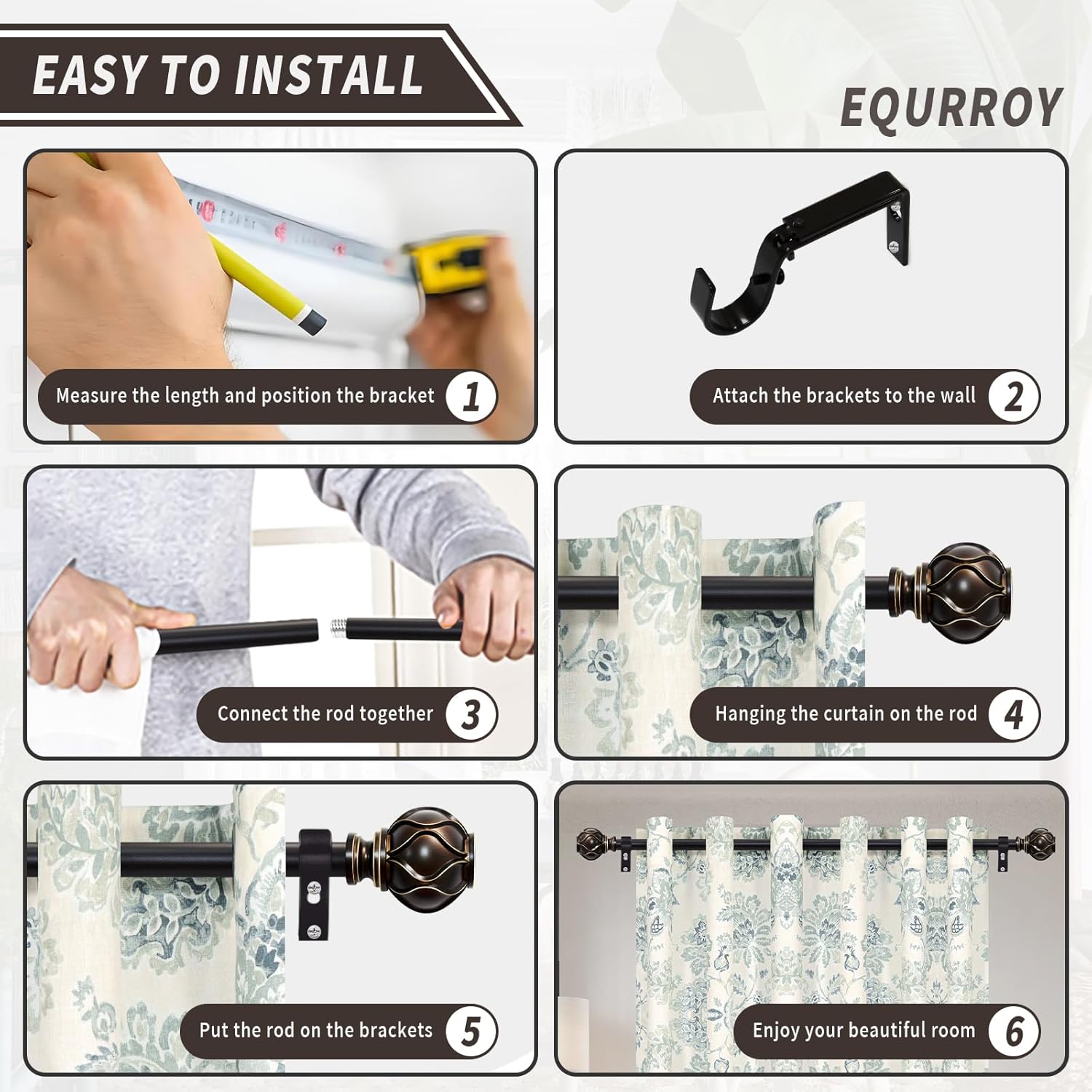 EASY TO INSTALL

EQURROY

Measure the length and position the bracket 1

Attach the brackets to the wall 2

Connect the rod together 3

Hanging the curtain on the rod 4

Put the rod on the brackets 5

Enjoy your beautiful room 6