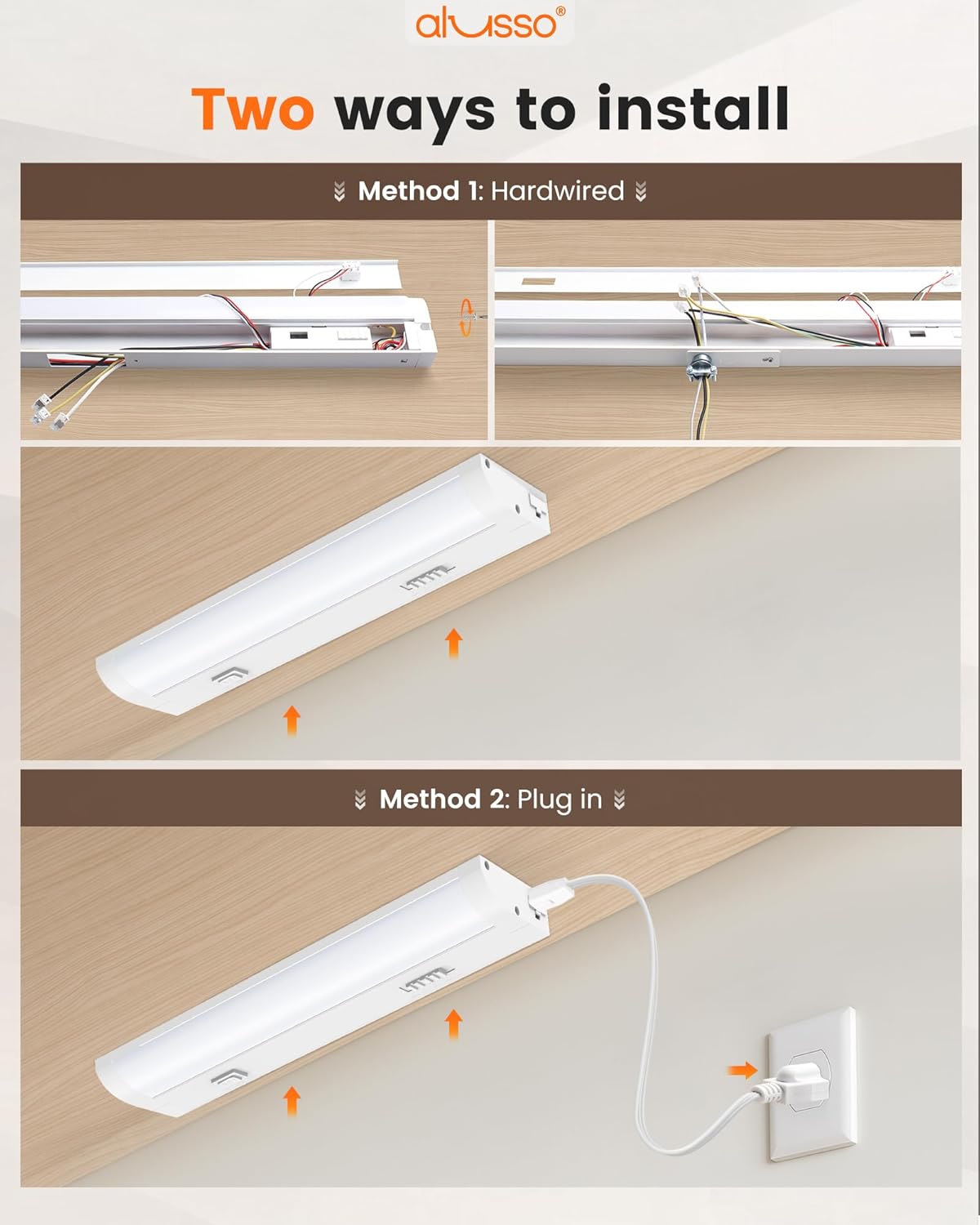 alusso®

Two ways to install

Method 1: Hardwired

Method 2: Plug in