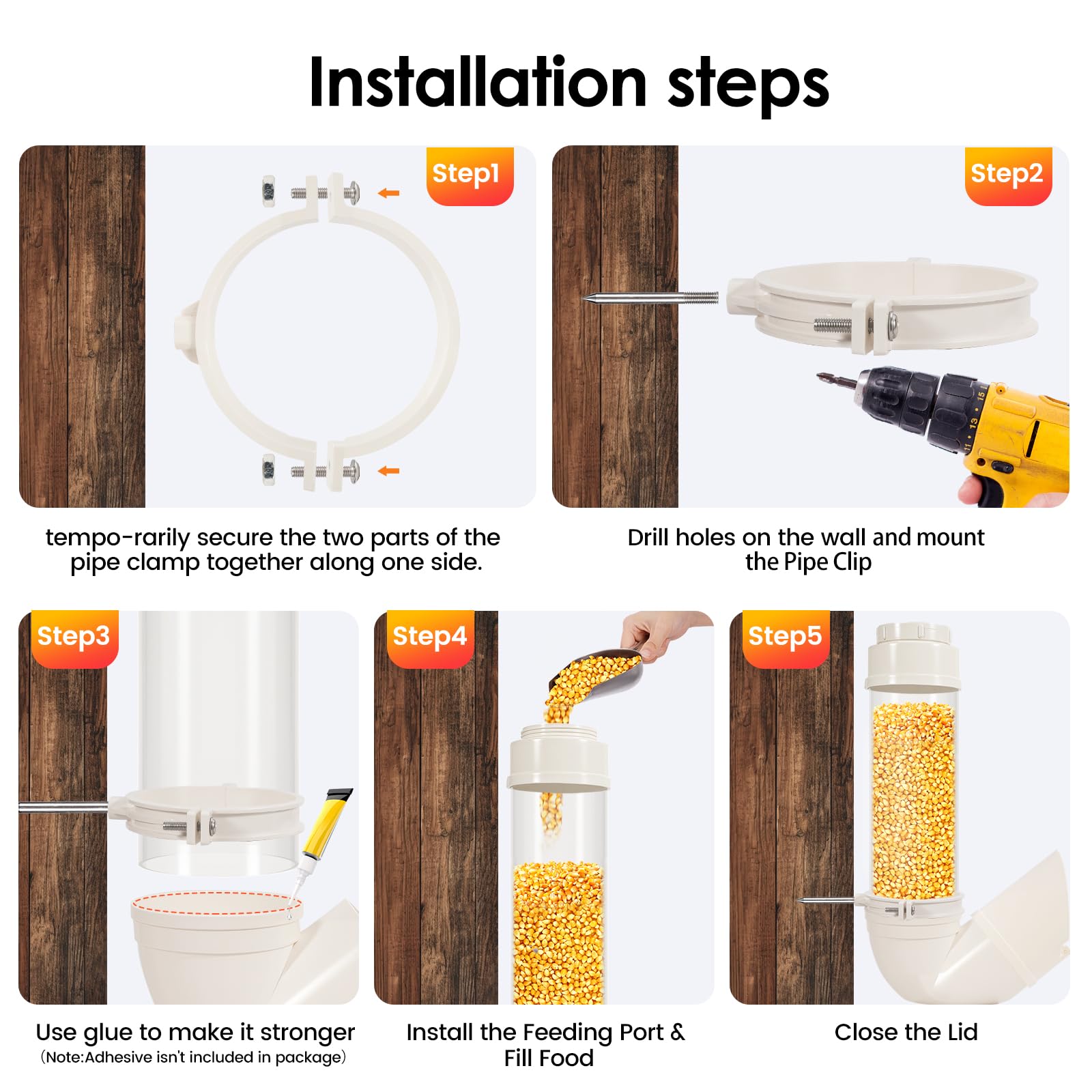 Installation steps

Step1

tempo-rarily secure the two parts of the pipe clamp together along one side.

Step2

Drill holes on the wall and mount the Pipe Clip

Step3

Use glue to make it stronger
(Note:Adhesive isn't included in package)

Step4

Install the Feeding Port & Fill Food

Step5

Close the Lid