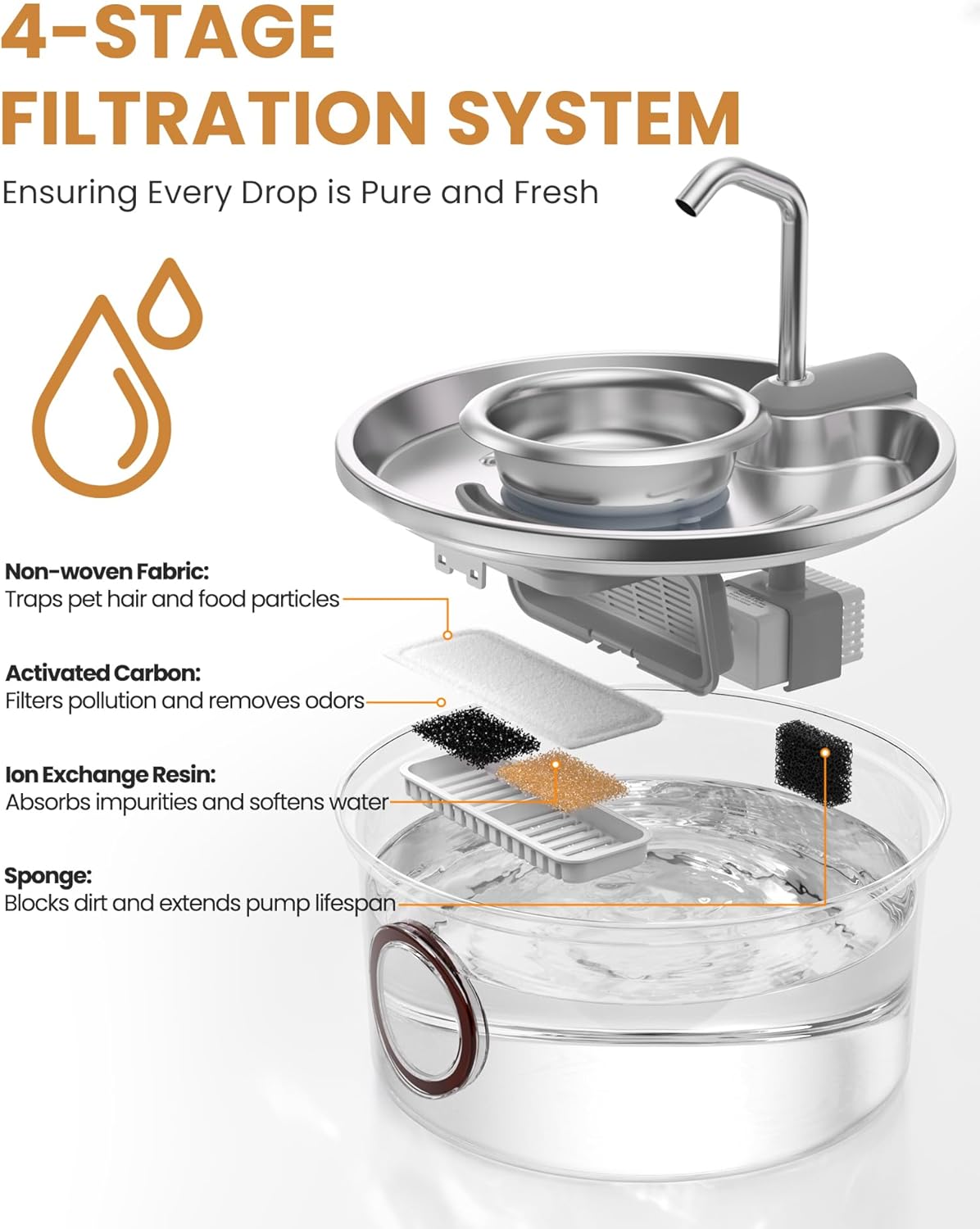 4-STAGE FILTRATION SYSTEM

Ensuring Every Drop is Pure and Fresh

Non-woven Fabric:
Traps pet hair and food particles

Activated Carbon:
Filters pollution and removes odors

Ion Exchange Resin:
Absorbs impurities and softens water

Sponge:
Blocks dirt and extends pump lifespan