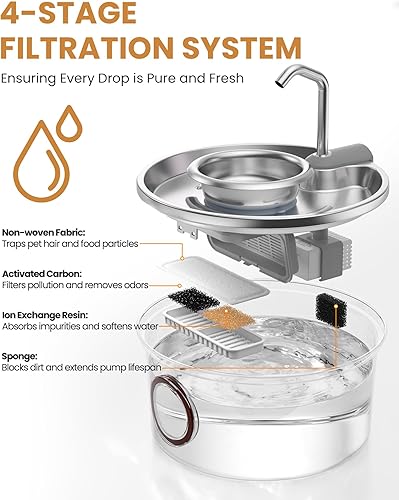 4-STAGE
FILTRATION SYSTEM

Ensuring Every Drop is Pure and Fresh

Non-woven Fabric:
Traps pet hair and food particles

Activated Carbon:
Filters pollution and removes odors

Ion Exchange Resin:
Absorbs impurities and softens water

Sponge:
Blocks dirt and extends pump lifespan