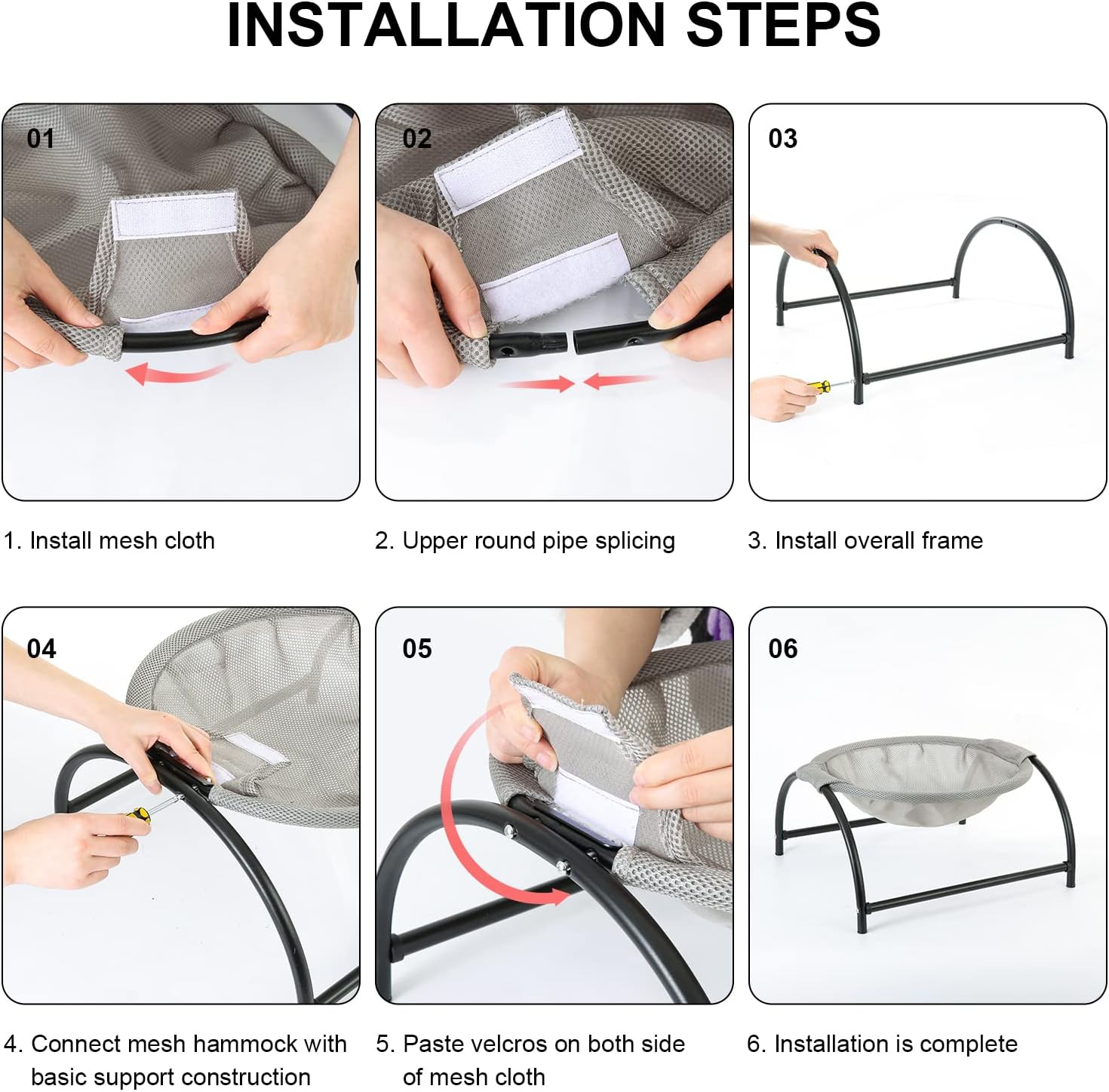 INSTALLATION STEPS

01

1. Install mesh cloth

02

2. Upper round pipe splicing

03

3. Install overall frame

04

4. Connect mesh hammock with basic support construction

05

5. Paste velcros on both side of mesh cloth

06

6. Installation is complete