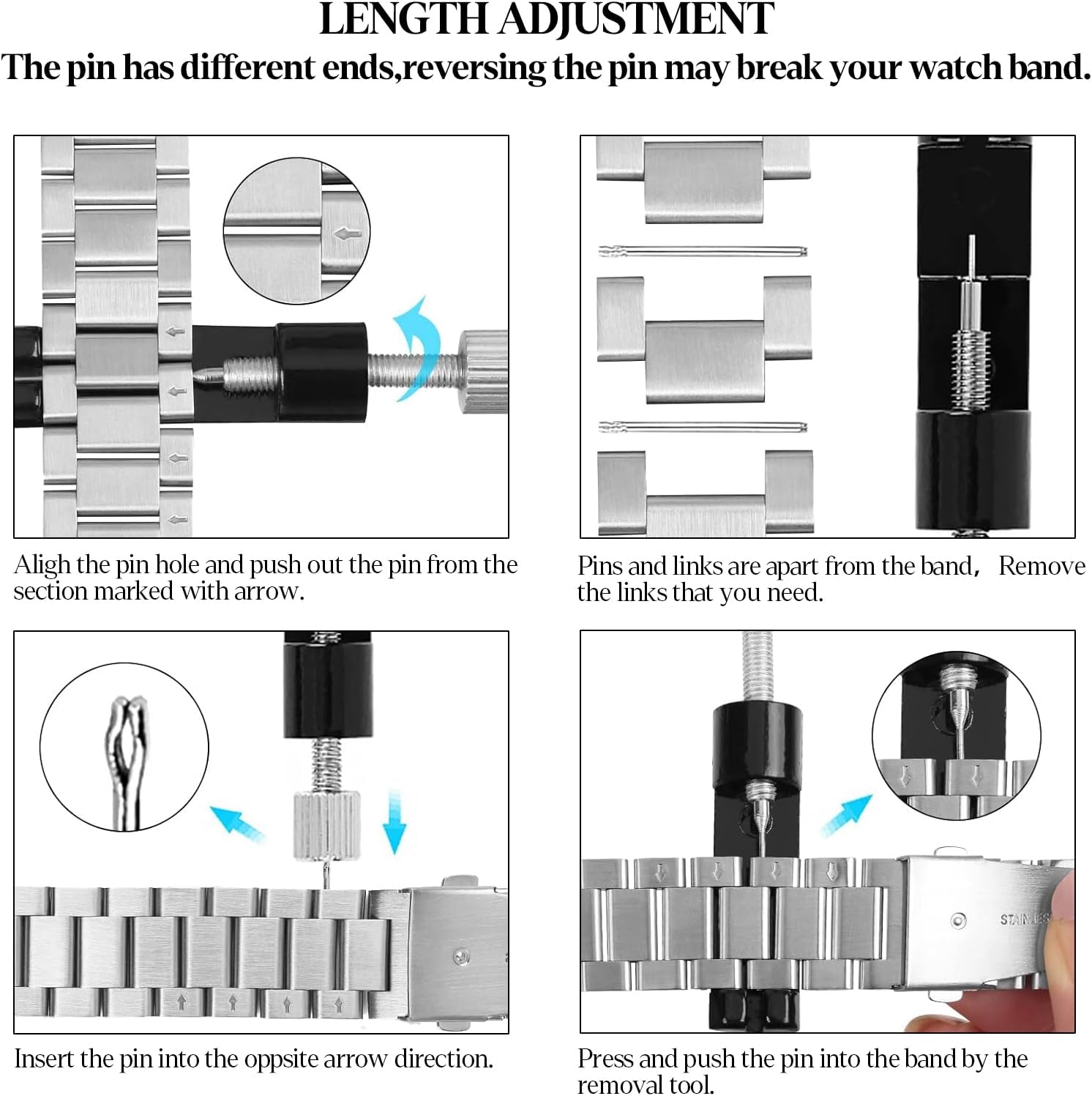 LENGTH ADJUSTMENT

The pin has different ends,reversing the pin may break your watch band.

Aligh the pin hole and push out the pin from the section marked with arrow.

Pins and links are apart from the band, Remove the links that you need.

Insert the pin into the oppsite arrow direction.

STAINLES

Press and push the pin into the band by the removal tool.