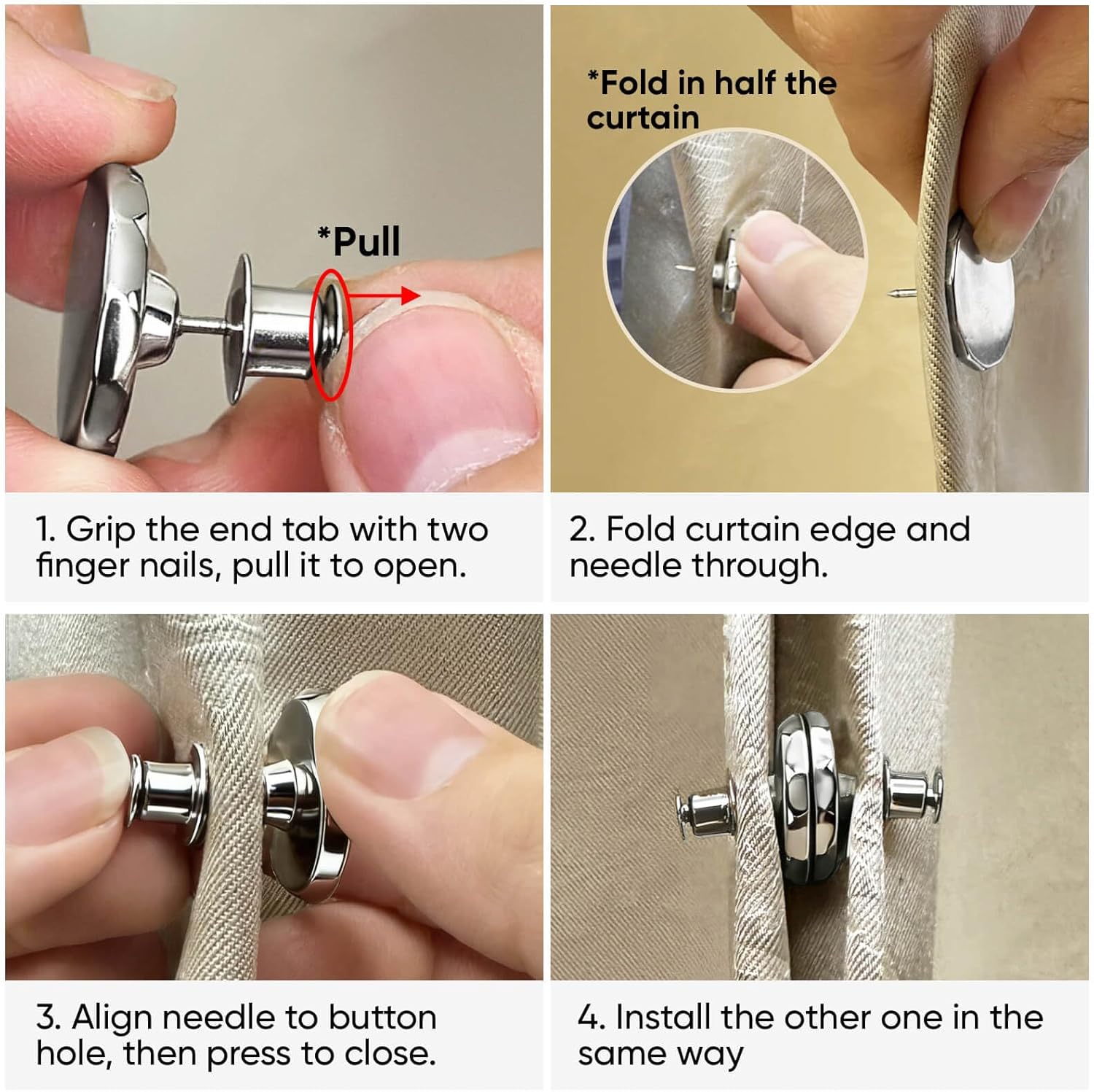 *Pull

1. Grip the end tab with two finger nails, pull it to open.

*Fold in half the curtain

2. Fold curtain edge and needle through.

3. Align needle to button hole, then press to close.

4. Install the other one in the same way