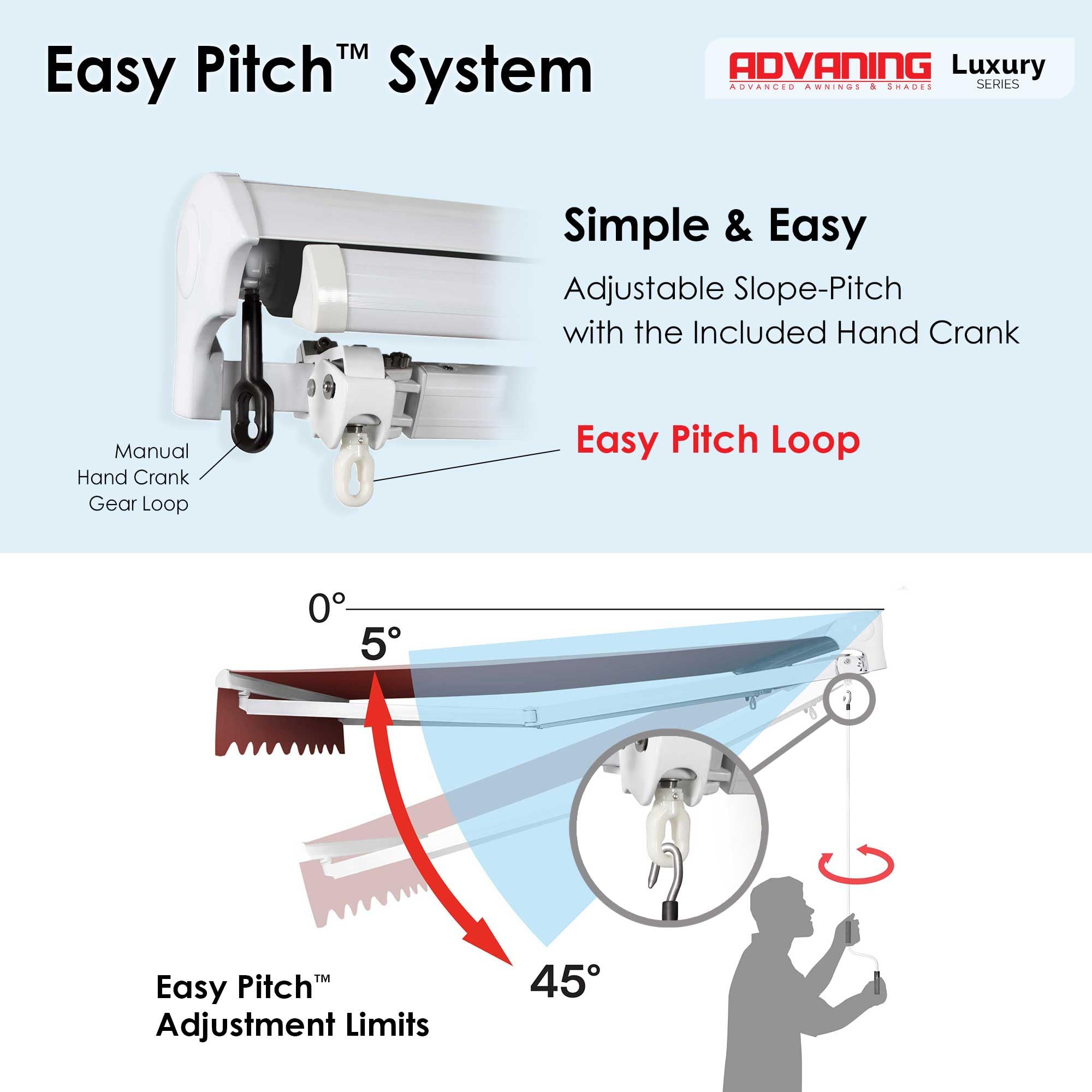 Easy Pitch™ System

ADVANING
ADVANCED AWNINGS & SHADES
Luxury
SERIES

Simple & Easy

Adjustable Slope-Pitch with the Included Hand Crank

Easy Pitch Loop

Manual Hand Crank Gear Loop

0°

5°

45°

Easy Pitch™ Adjustment Limits