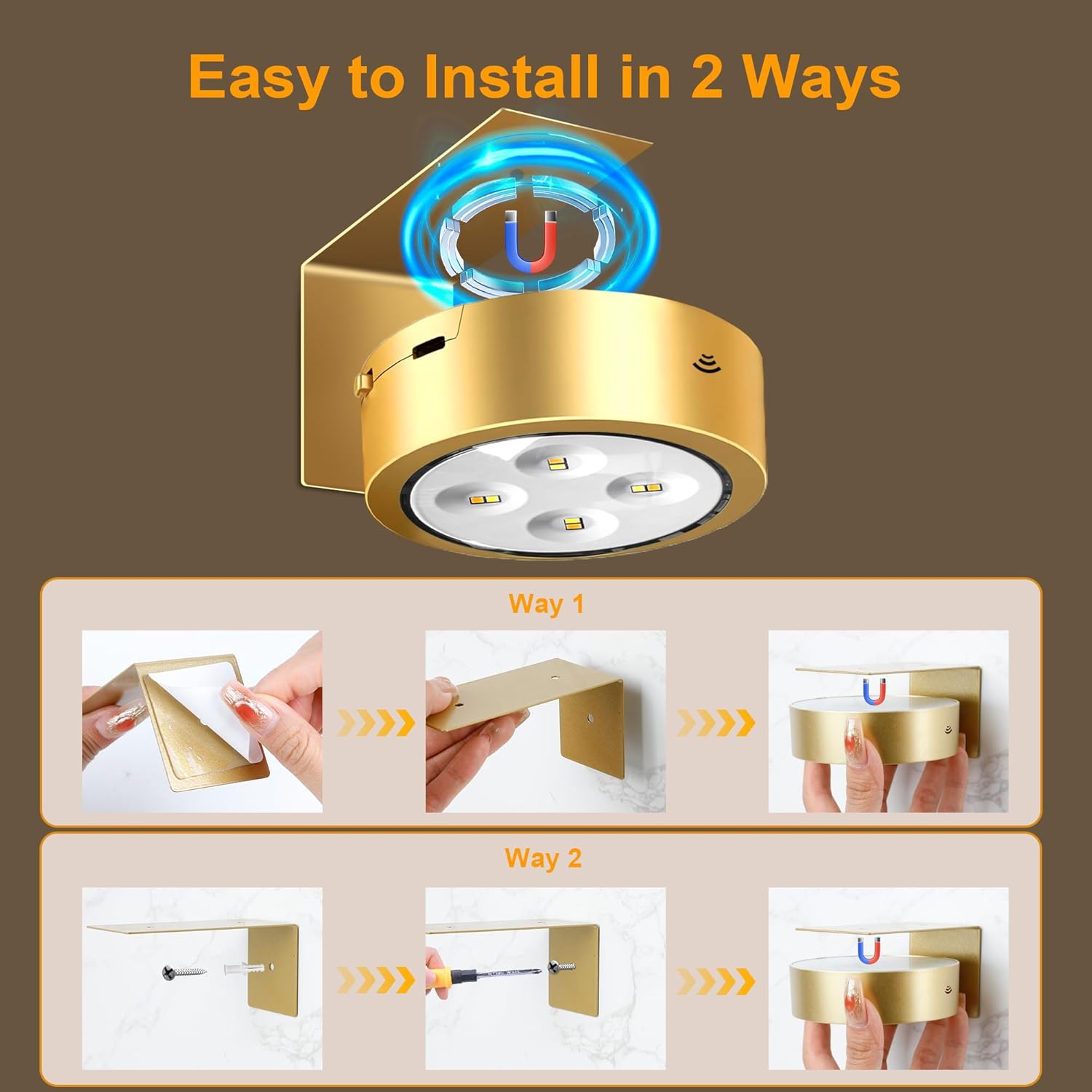 Easy to Install in 2 Ways

Way 1

Way 2