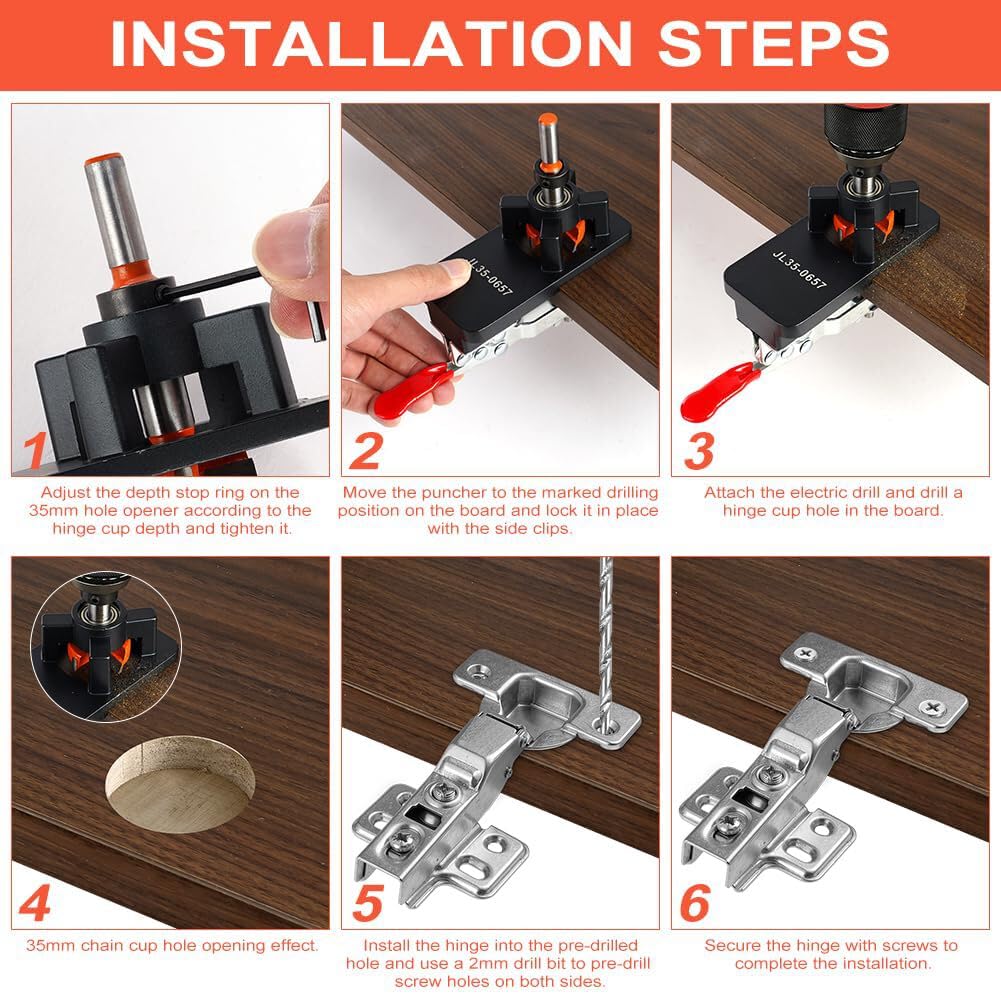 INSTALLATION STEPS

1

Adjust the depth stop ring on the 35mm hole opener according to the hinge cup depth and tighten it.

JL35-0657

2

Move the puncher to the marked drilling position on the board and lock it in place with the side clips.

JL35-0657

3

Attach the electric drill and drill a hinge cup hole in the board.

4

35mm chain cup hole opening effect.

5

Install the hinge into the pre-drilled hole and use a 2mm drill bit to pre-drill screw holes on both sides.

6

Secure the hinge with screws to complete the installation.