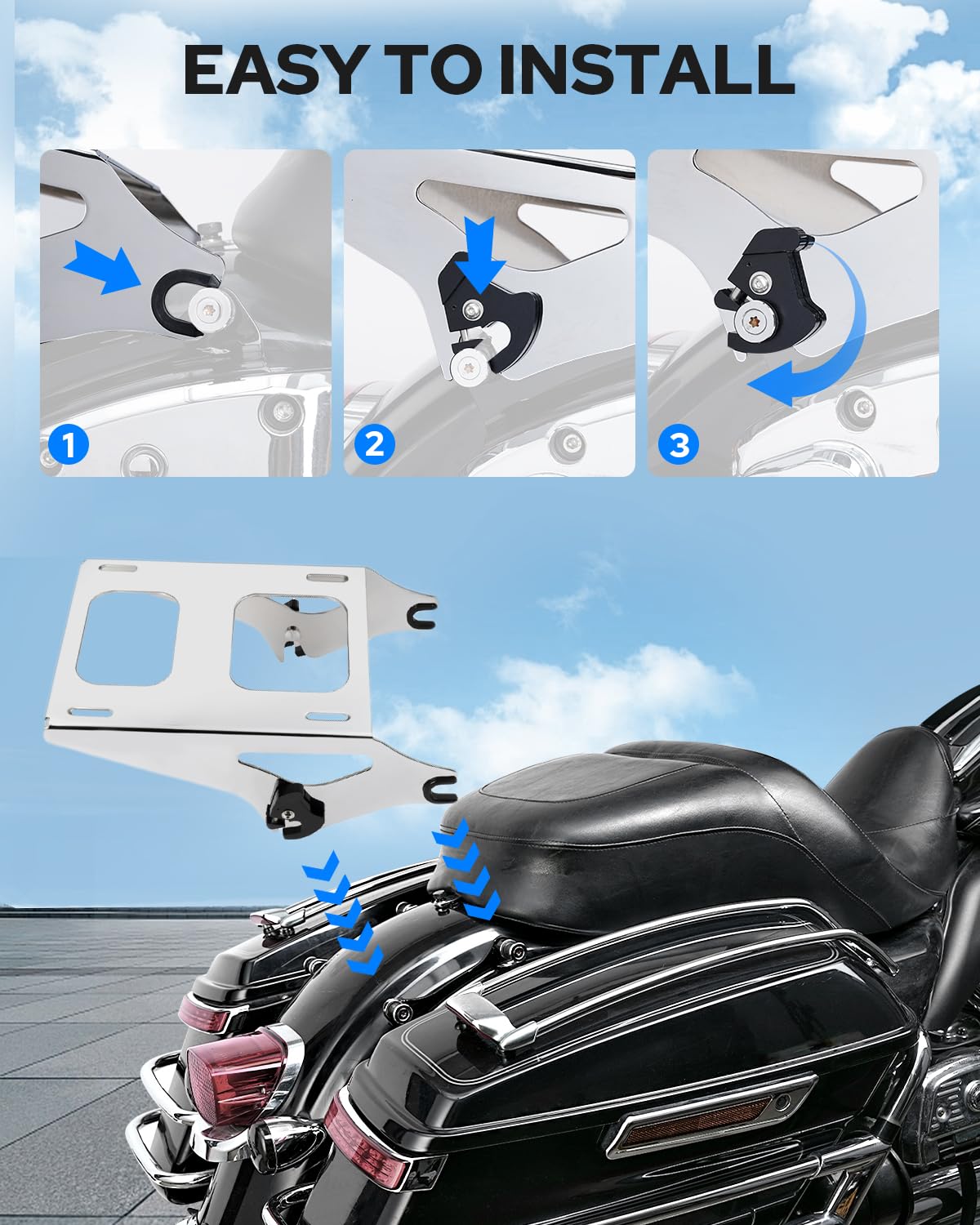 EASY TO INSTALL

1

2

3