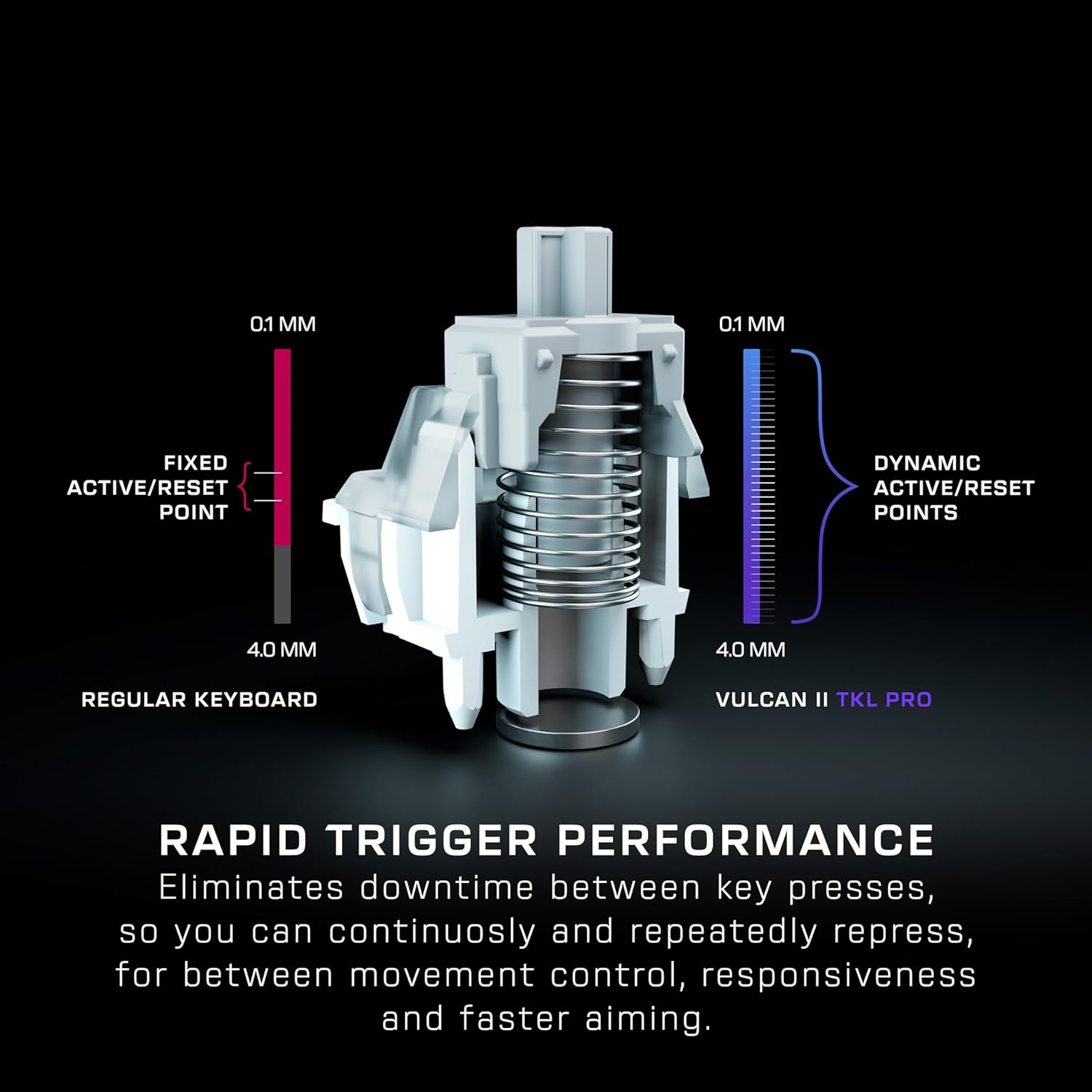 0.1 MM

FIXED ACTIVE/RESET POINT

4.0 MM

REGULAR KEYBOARD

0.1 MM

DYNAMIC ACTIVE/RESET POINTS

4.0 MM

VULCAN II TKL PRO

RAPID TRIGGER PERFORMANCE

Eliminates downtime between key presses, so you can continuosly and repeatedly repress, for between movement control, responsiveness and faster aiming.