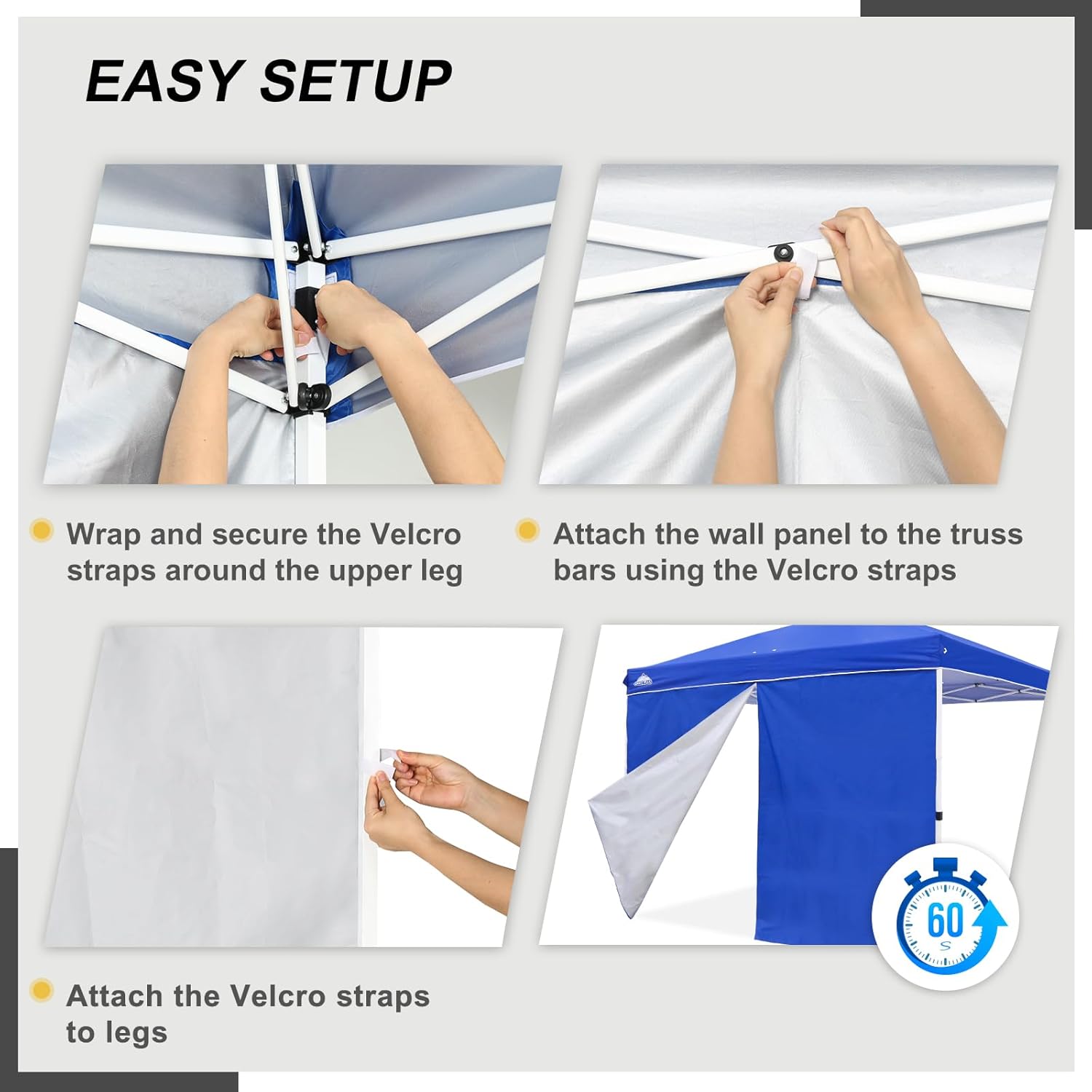 EASY SETUP

Wrap and secure the Velcro straps around the upper leg

Attach the wall panel to the truss bars using the Velcro straps

Attach the Velcro straps to legs

60
S