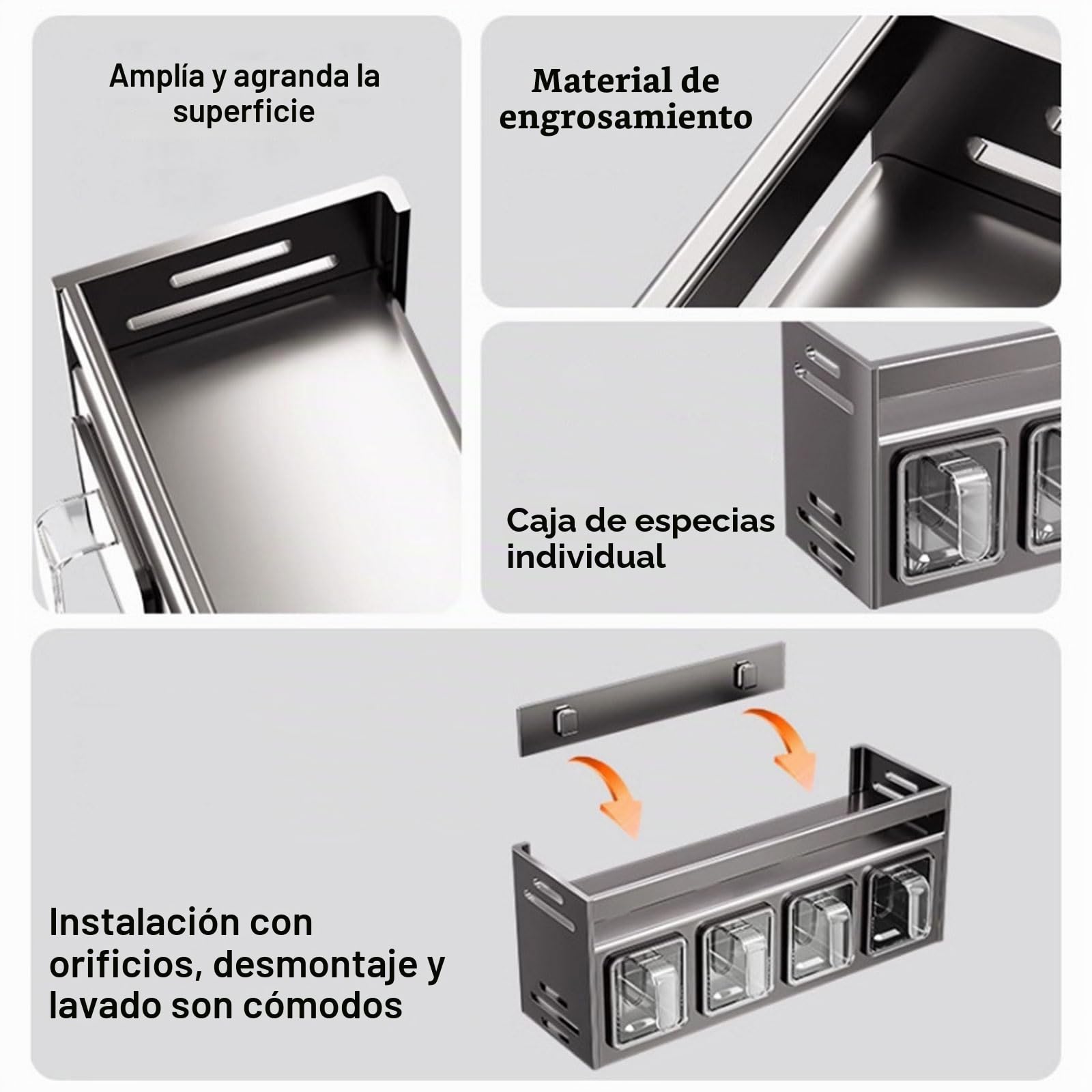 Amplía y agranda la superficie

Material de engrosamiento

Caja de especias individual

Instalación con orificios, desmontaje y lavado son cómodos