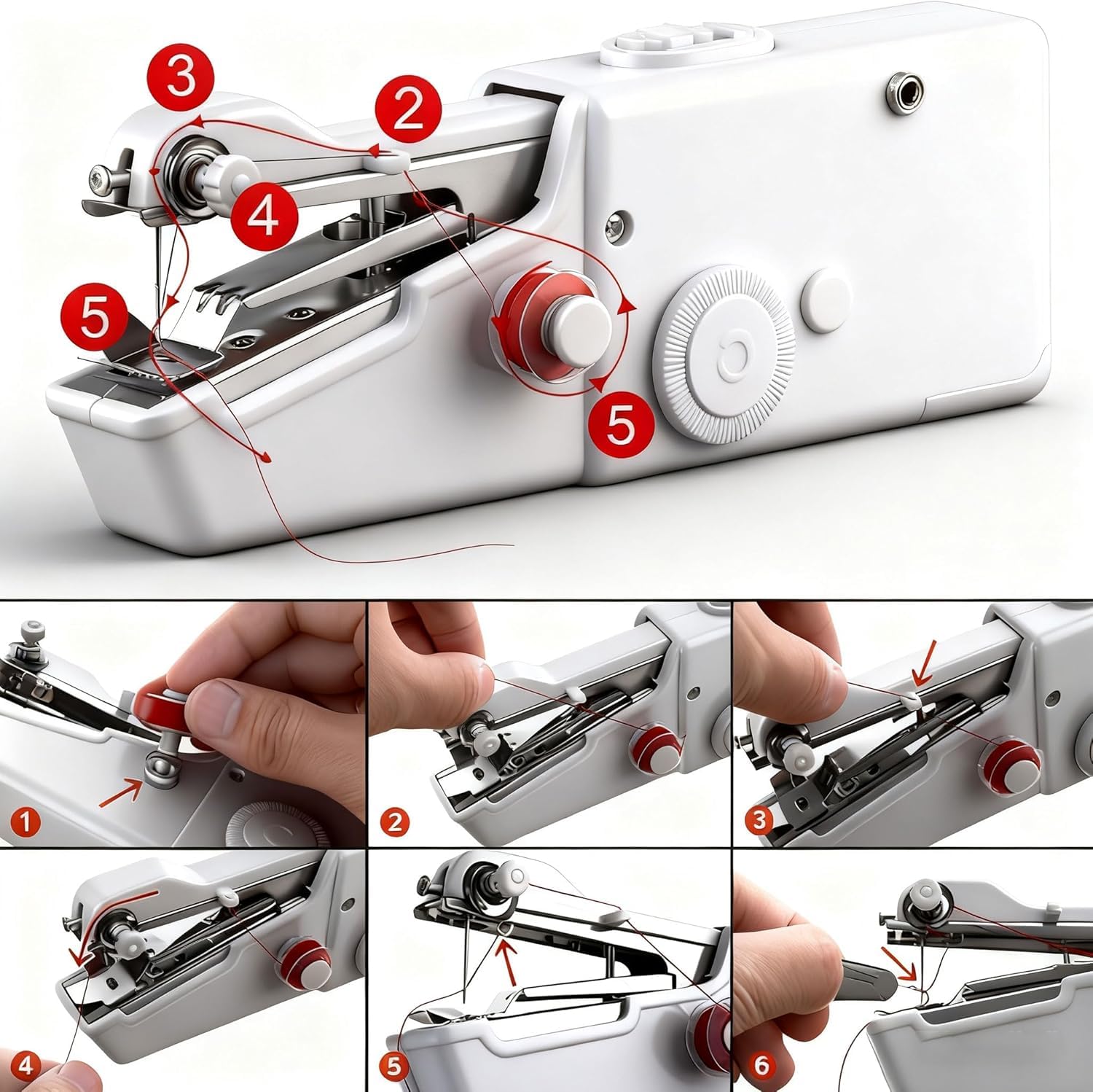 3
2
4
5
5
1
2
3
4
5
6