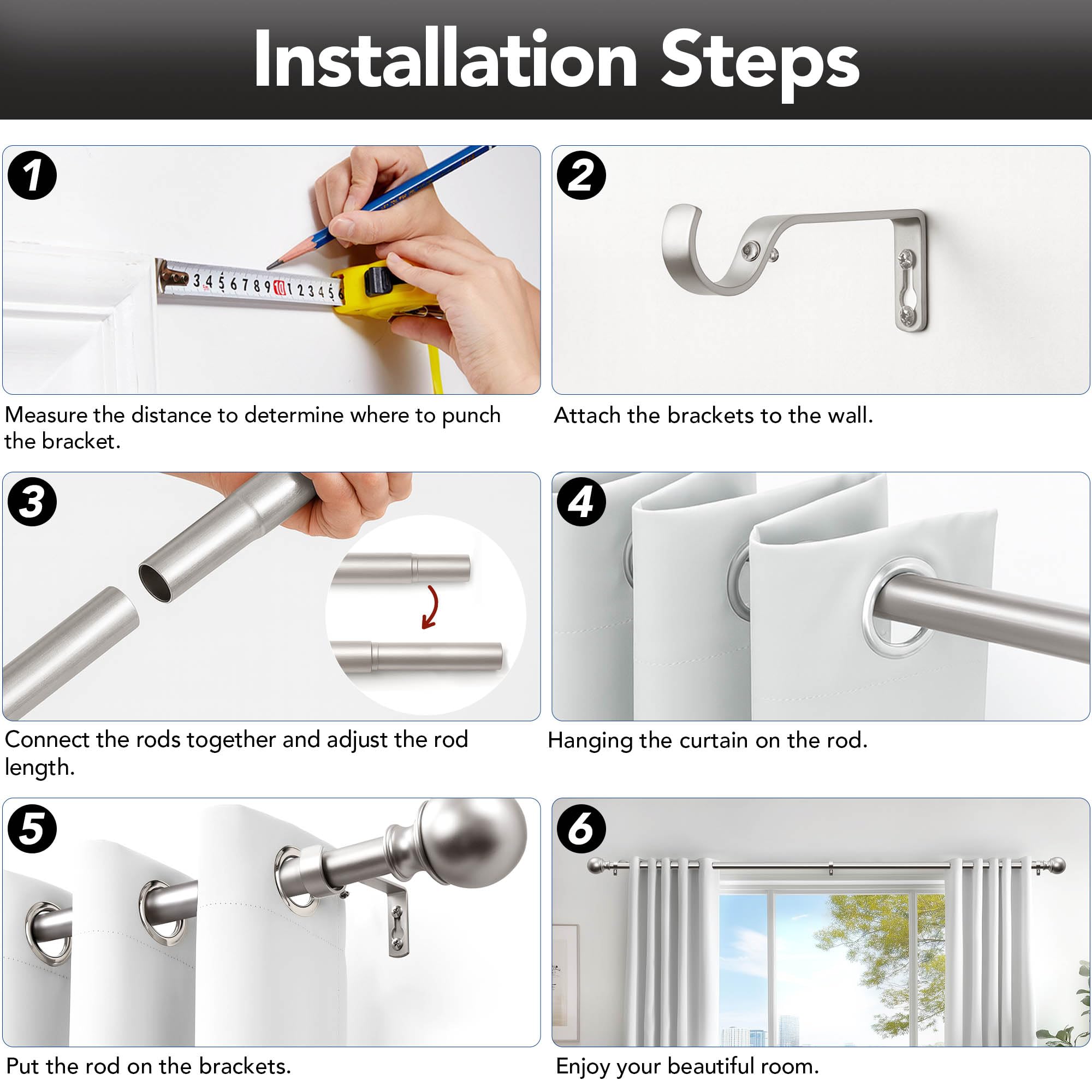 Installation Steps

1

3 4 5 6 7 8 9 10 1 2 3 4 5 6

Measure the distance to determine where to punch the bracket.

2

Attach the brackets to the wall.

3

Connect the rods together and adjust the rod length.

4

Hanging the curtain on the rod.

5

Put the rod on the brackets.

6

Enjoy your beautiful room.