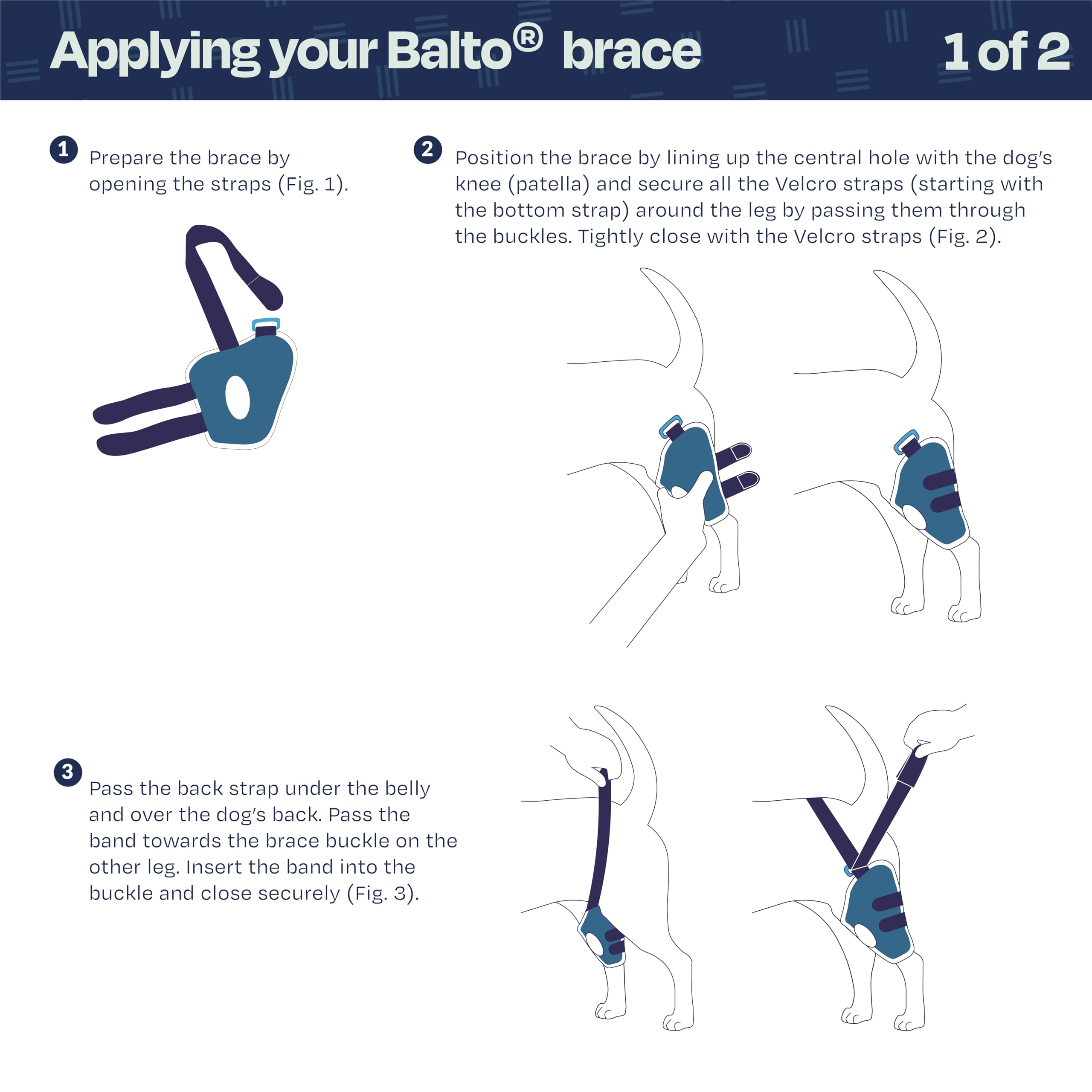 Applying your Balto® brace

1 of 2

1 Prepare the brace by opening the straps (Fig. 1).

2 Position the brace by lining up the central hole with the dog's knee (patella) and secure all the Velcro straps (starting with the bottom strap) around the leg by passing them through the buckles. Tightly close with the Velcro straps (Fig. 2).

3 Pass the back strap under the belly and over the dog's back. Pass the band towards the brace buckle on the other leg. Insert the band into the buckle and close securely (Fig. 3).