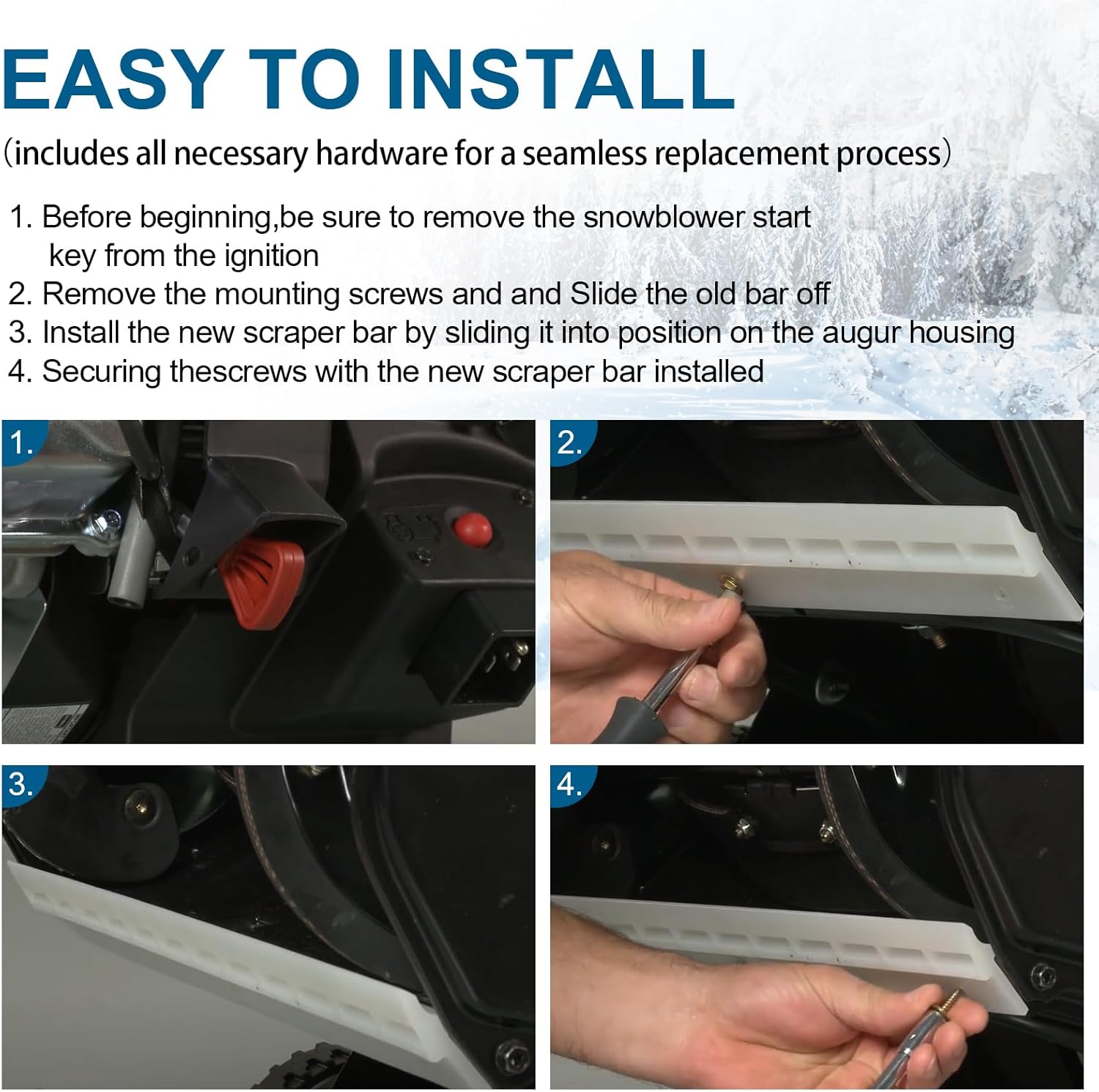 EASY TO INSTALL

（includes all necessary hardware for a seamless replacement process）

1. Before beginning,be sure to remove the snowblower start key from the ignition
2. Remove the mounting screws and and Slide the old bar off
3. Install the new scraper bar by sliding it into position on the augur housing
4. Securing thescrews with the new scraper bar installed

1.

2.

3.

4.