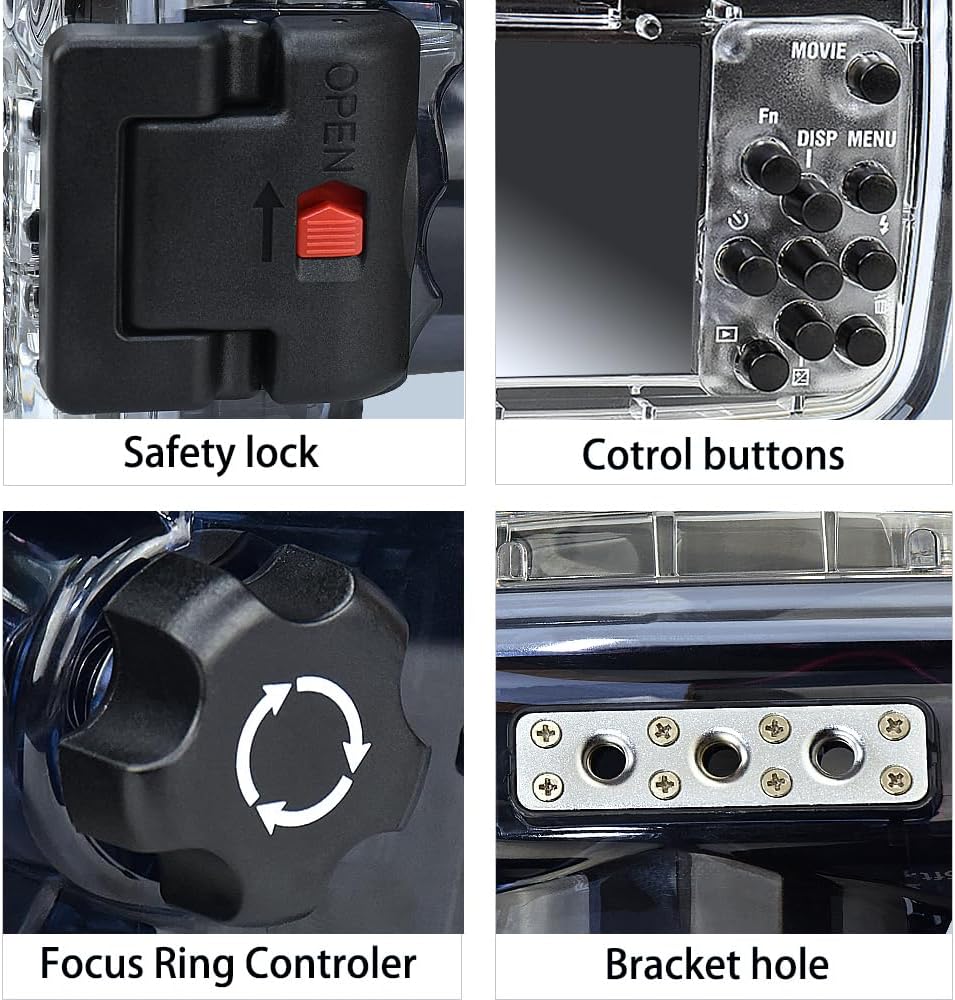 OPEN

Safety lock

MOVIE
Fn
DISP
MENU

Cotrol buttons

Focus Ring Controler

Bracket hole