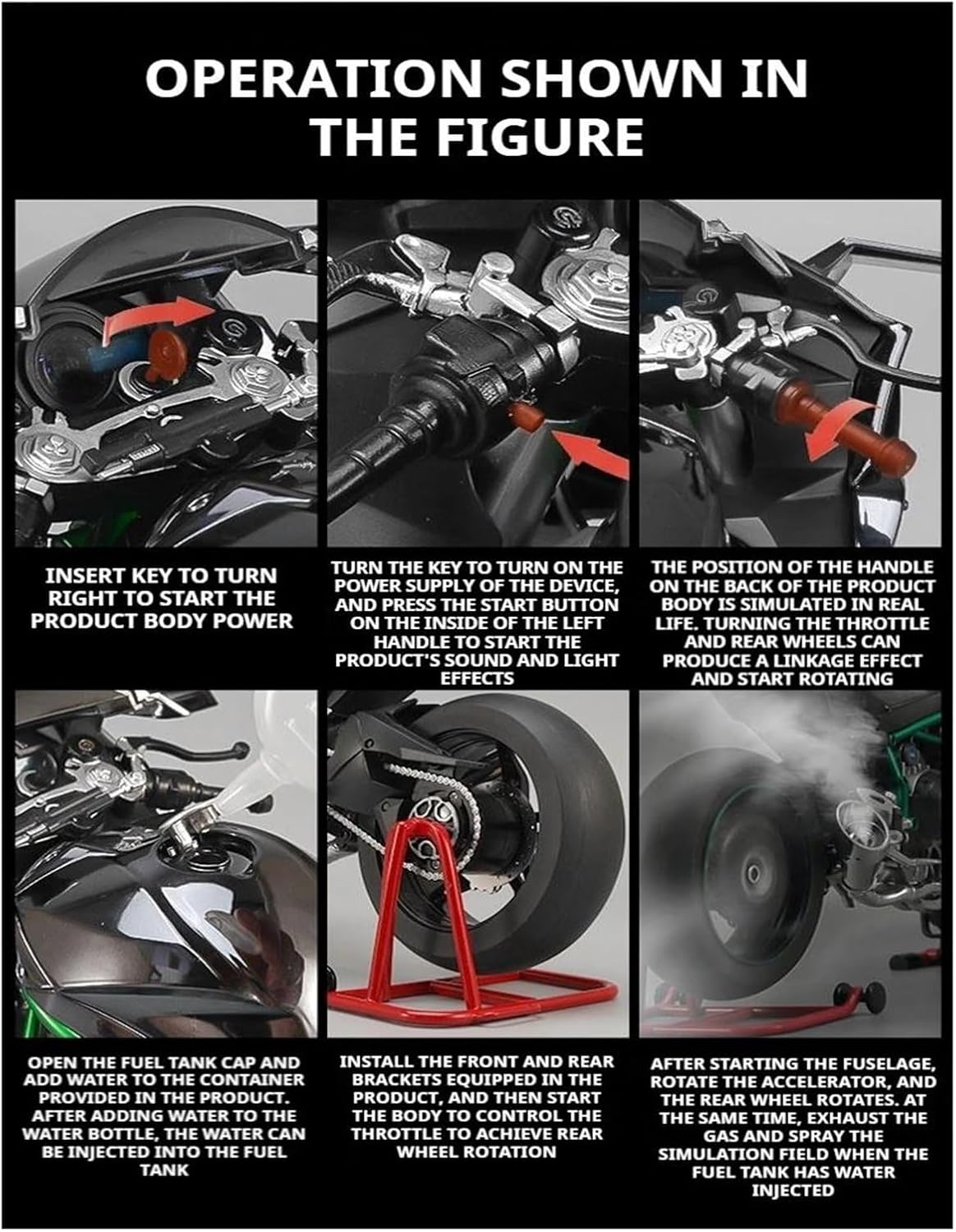 OPERATION SHOWN IN THE FIGURE

INSERT KEY TO TURN RIGHT TO START THE PRODUCT BODY POWER

TURN THE KEY TO TURN ON THE POWER SUPPLY OF THE DEVICE, AND PRESS THE START BUTTON ON THE INSIDE OF THE LEFT HANDLE TO START THE PRODUCT'S SOUND AND LIGHT EFFECTS

THE POSITION OF THE HANDLE ON THE BACK OF THE PRODUCT BODY IS SIMULATED IN REAL LIFE. TURNING THE THROTTLE AND REAR WHEELS CAN PRODUCE A LINKAGE EFFECT AND START ROTATING

OPEN THE FUEL TANK CAP AND ADD WATER TO THE CONTAINER PROVIDED IN THE PRODUCT. AFTER ADDING WATER TO THE WATER BOTTLE, THE WATER CAN BE INJECTED INTO THE FUEL TANK

INSTALL THE FRONT AND REAR BRACKETS EQUIPPED IN THE PRODUCT, AND THEN START THE BODY TO CONTROL THE THROTTLE TO ACHIEVE REAR WHEEL ROTATION

AFTER STARTING THE FUSELAGE, ROTATE THE ACCELERATOR, AND THE REAR WHEEL ROTATES. AT THE SAME TIME, EXHAUST THE GAS AND SPRAY THE SIMULATION FIELD WHEN THE FUEL TANK HAS WATER INJECTED