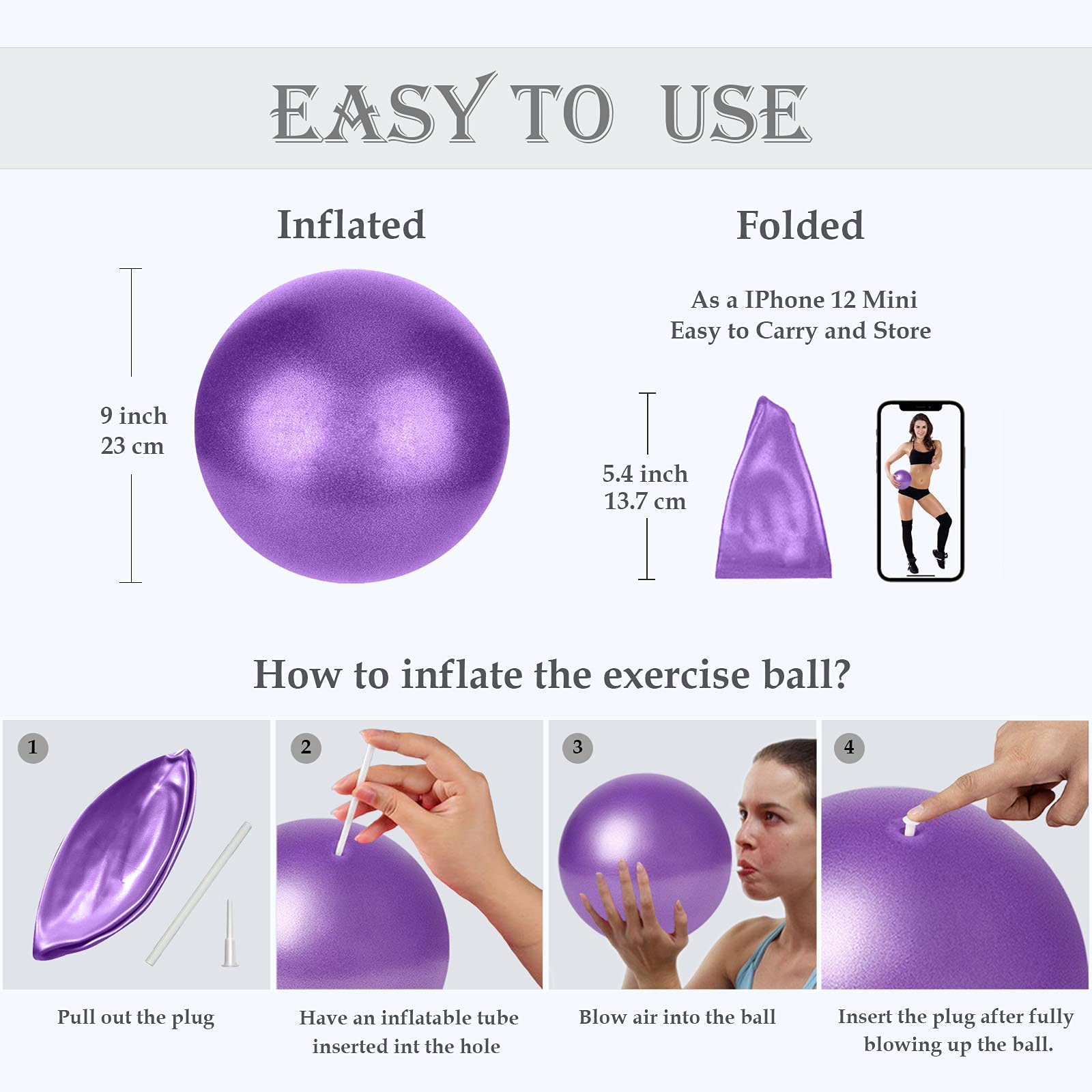 EASY TO USE

Inflated

9 inch
23 cm

Folded

As a IPhone 12 Mini
Easy to Carry and Store

5.4 inch
13.7 cm

How to inflate the exercise ball?

1

Pull out the plug

2

Have an inflatable tube inserted int the hole

3

Blow air into the ball

4

Insert the plug after fully blowing up the ball.