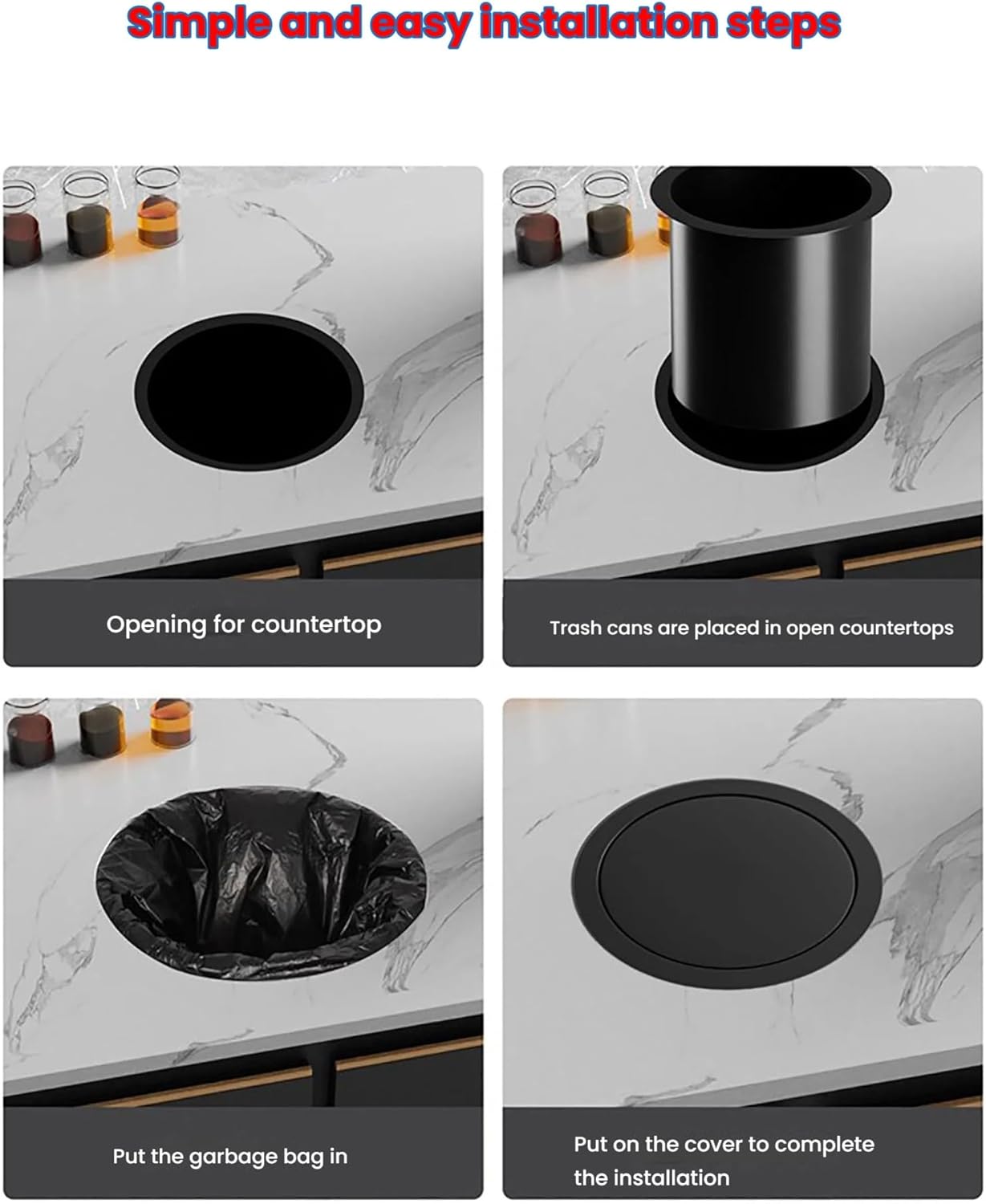 Simple and easy installation steps

Opening for countertop

Trash cans are placed in open countertops

Put the garbage bag in

Put on the cover to complete the installation