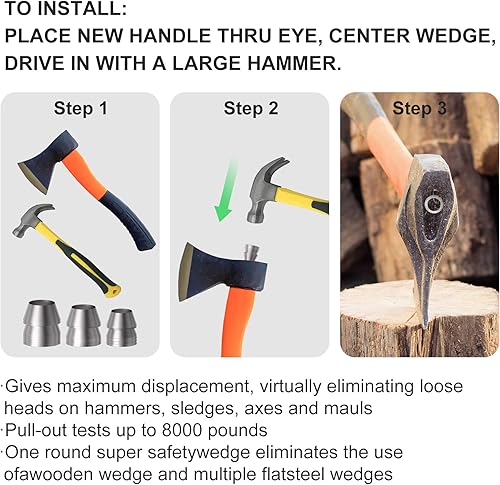 TO INSTALL:
PLACE NEW HANDLE THRU EYE, CENTER WEDGE, DRIVE IN WITH A LARGE HAMMER.

Step 1

Step 2

Step 3

·Gives maximum displacement, virtually eliminating loose heads on hammers, sledges, axes and mauls
·Pull-out tests up to 8000 pounds
·One round super safetywedge eliminates the use ofawooden wedge and multiple flatsteel wedges