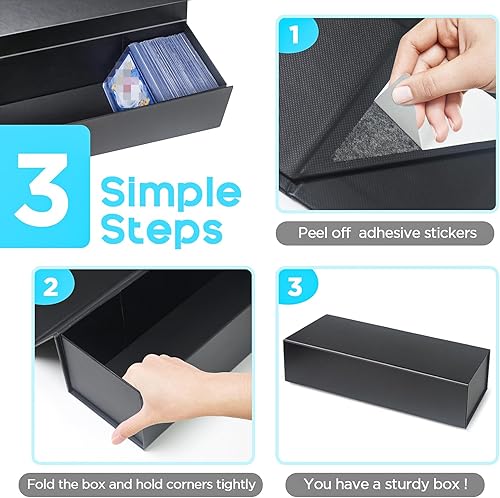 3 Simple Steps

1

Peel off adhesive stickers

2

Fold the box and hold corners tightly

3

You have a sturdy box !