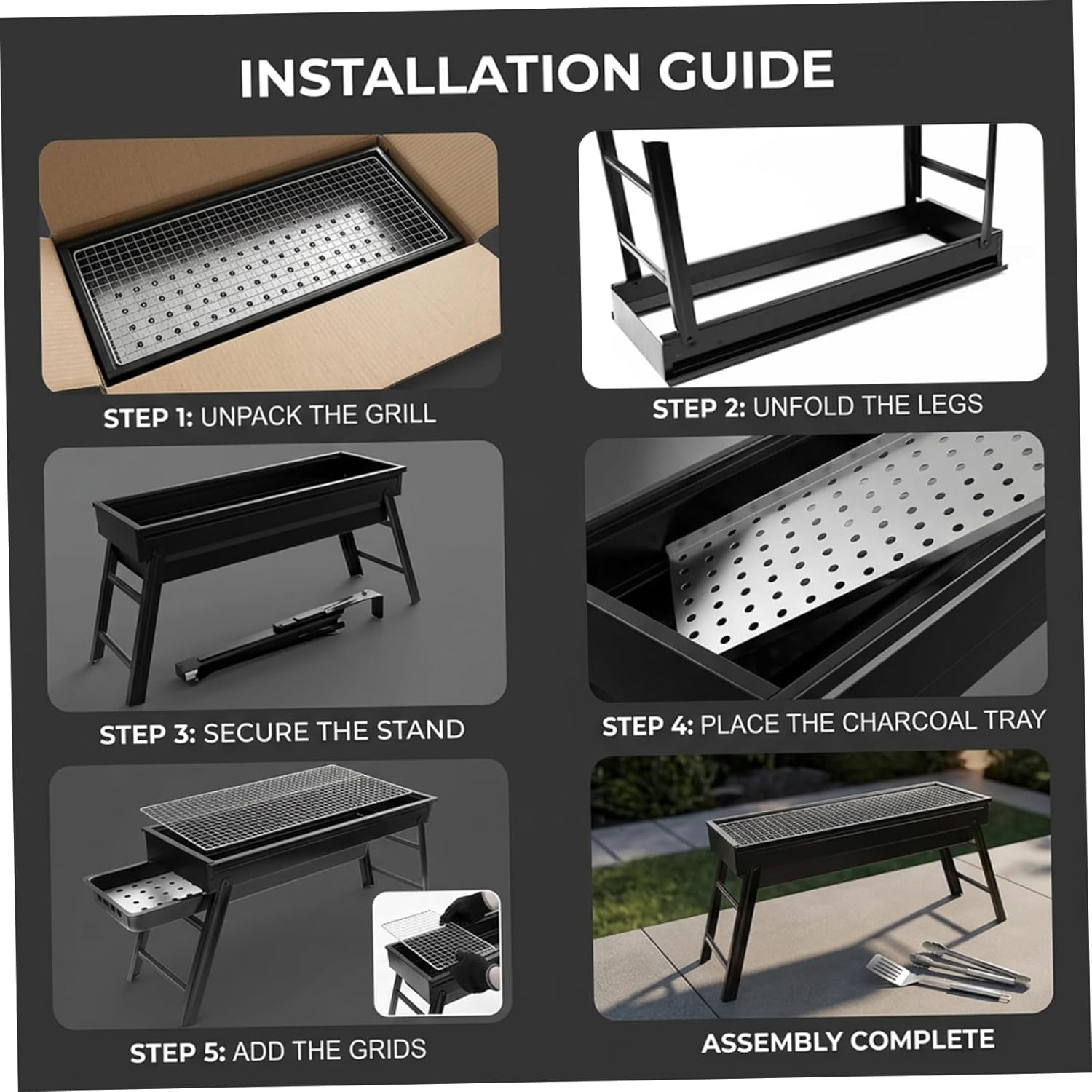 INSTALLATION GUIDE

STEP 1: UNPACK THE GRILL

STEP 2: UNFOLD THE LEGS

STEP 3: SECURE THE STAND

STEP 4: PLACE THE CHARCOAL TRAY

STEP 5: ADD THE GRIDS

ASSEMBLY COMPLETE