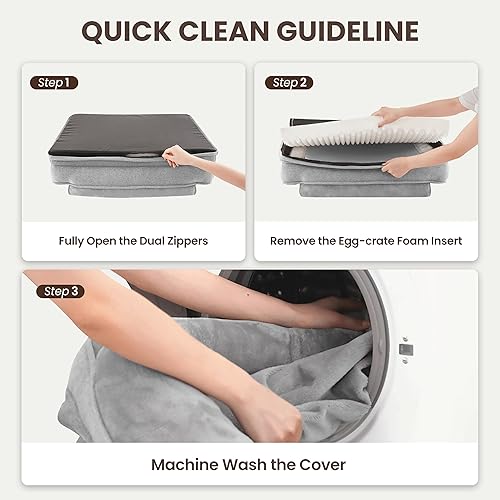 QUICK CLEAN GUIDELINE

Step 1

Fully Open the Dual Zippers

Step 2

Remove the Egg-crate Foam Insert

Step 3

Machine Wash the Cover