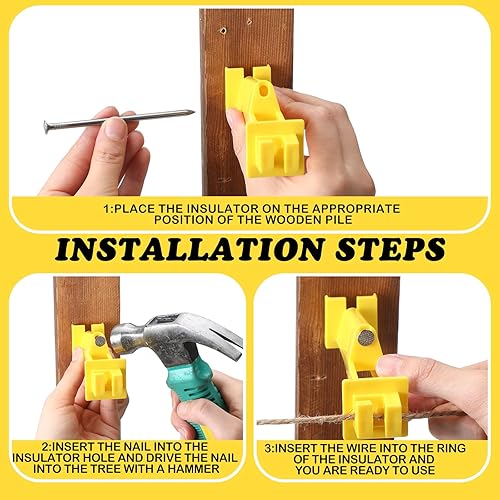 1:PLACE THE INSULATOR ON THE APPROPRIATE POSITION OF THE WOODEN PILE

INSTALLATION STEPS

2:INSERT THE NAIL INTO THE INSULATOR HOLE AND DRIVE THE NAIL INTO THE TREE WITH A HAMMER

3:INSERT THE WIRE INTO THE RING OF THE INSULATOR AND YOU ARE READY TO USE