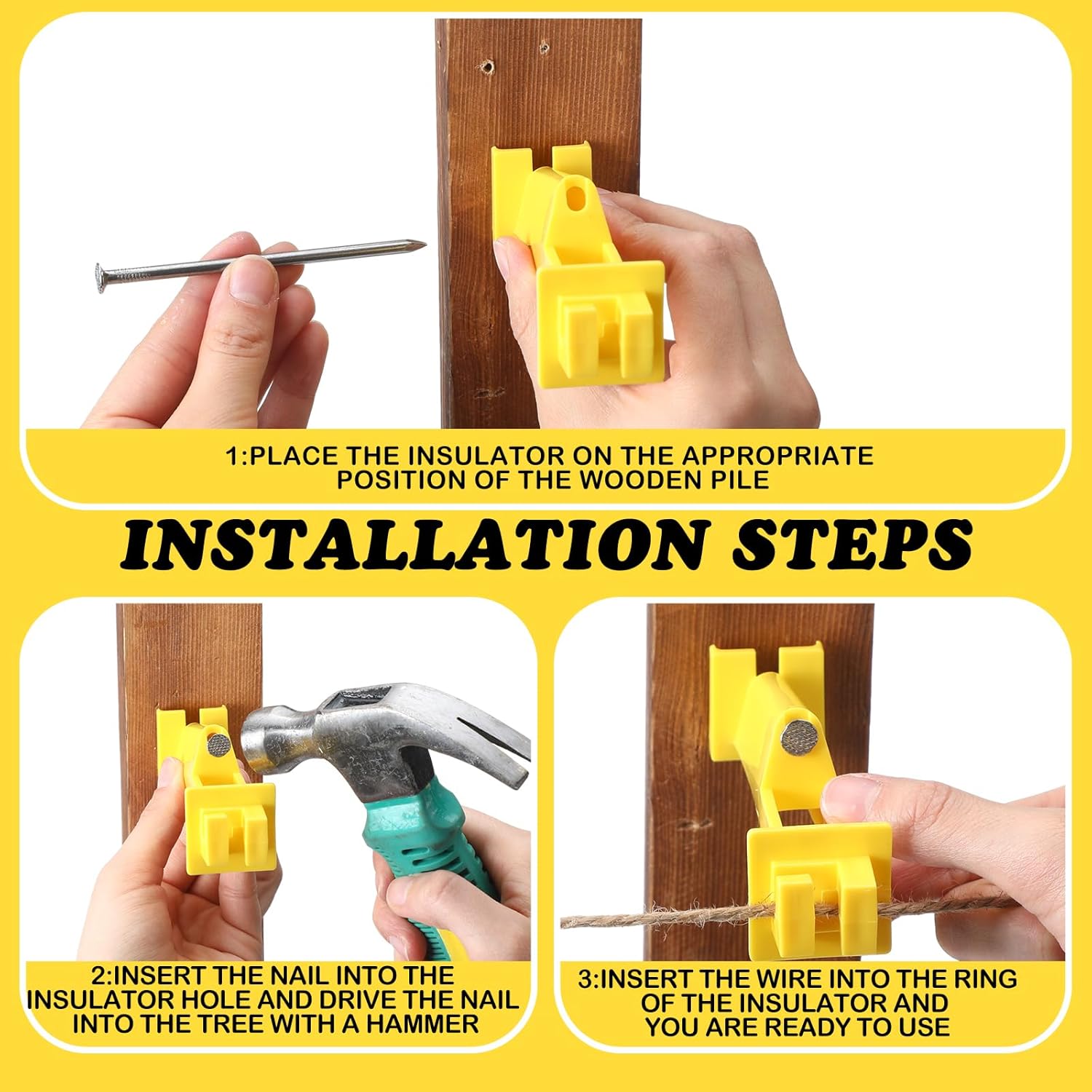 1:PLACE THE INSULATOR ON THE APPROPRIATE POSITION OF THE WOODEN PILE

INSTALLATION STEPS

2:INSERT THE NAIL INTO THE INSULATOR HOLE AND DRIVE THE NAIL INTO THE TREE WITH A HAMMER

3:INSERT THE WIRE INTO THE RING OF THE INSULATOR AND YOU ARE READY TO USE