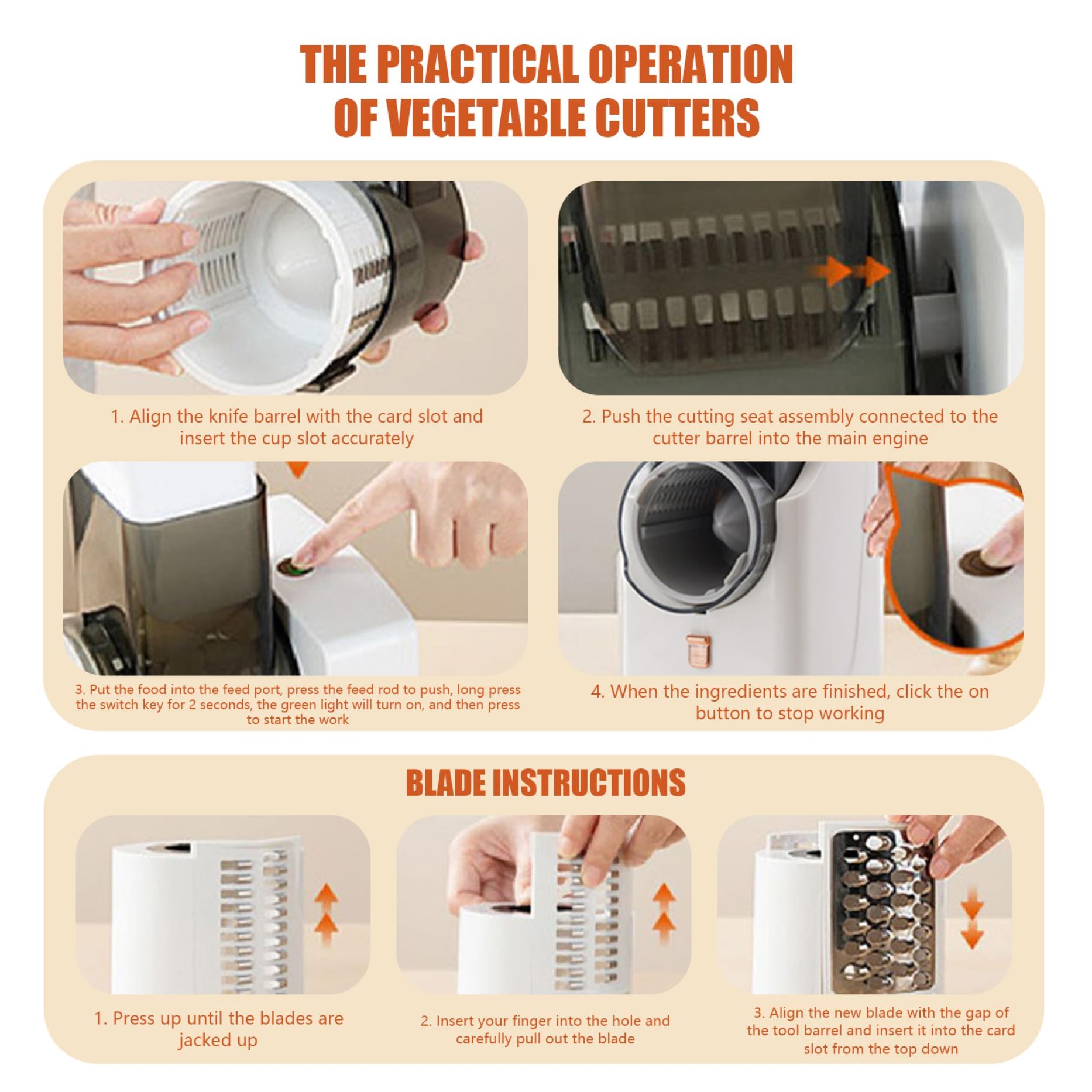 THE PRACTICAL OPERATION OF VEGETABLE CUTTERS

1. Align the knife barrel with the card slot and insert the cup slot accurately

2. Push the cutting seat assembly connected to the cutter barrel into the main engine

3. Put the food into the feed port, press the feed rod to push, long press the switch key for 2 seconds, the green light will turn on, and then press to start the work

4. When the ingredients are finished, click the on button to stop working

BLADE INSTRUCTIONS

1. Press up until the blades are jacked up

2. Insert your finger into the hole and carefully pull out the blade

3. Align the new blade with the gap of the tool barrel and insert it into the card slot from the top down