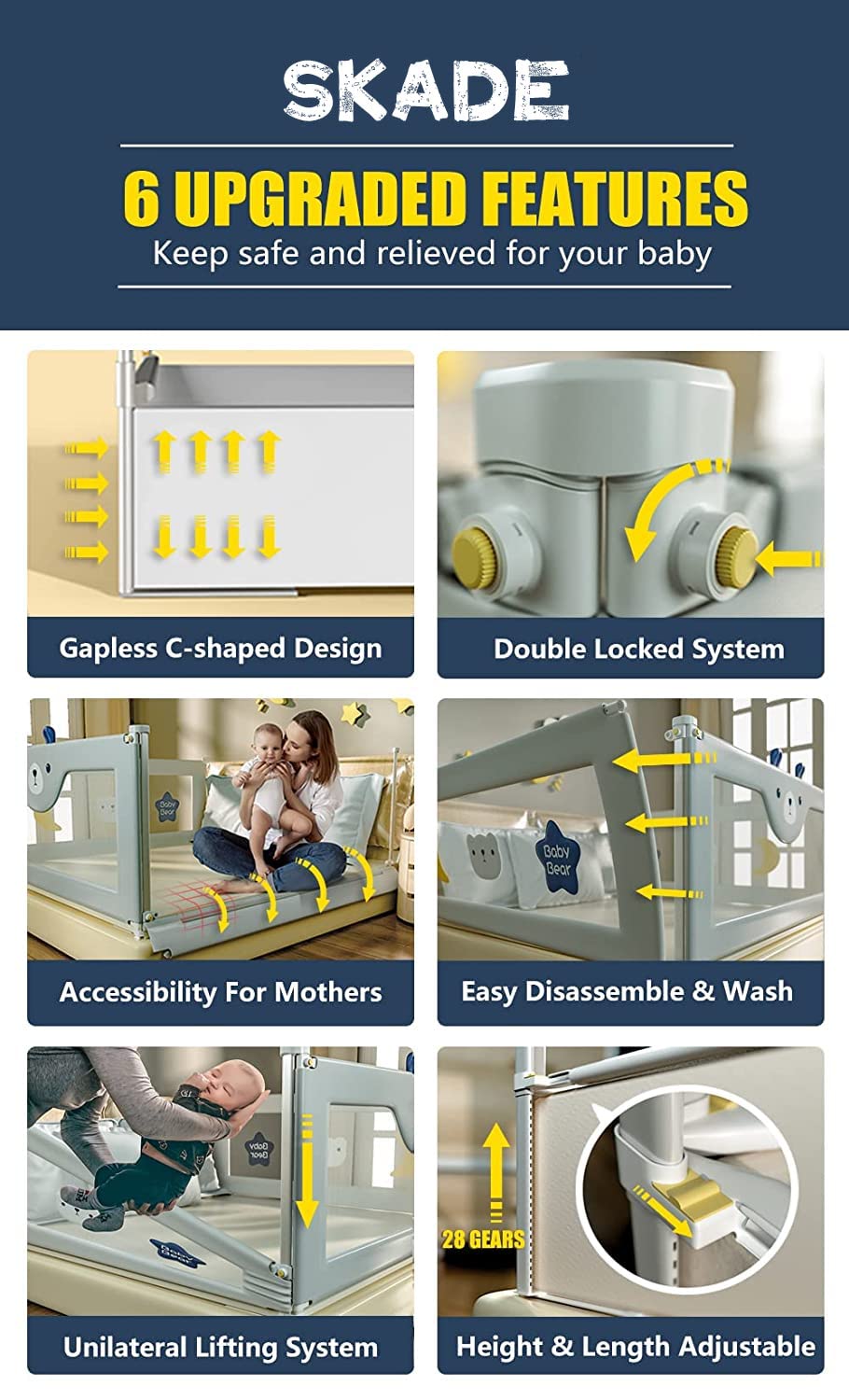 SKADE

6 UPGRADED FEATURES

Keep safe and relieved for your baby

Gapless C-shaped Design

Double Locked System

Baby Bear

Accessibility For Mothers

Baby Bear

Easy Disassemble & Wash

Baby Bear

Baby Bear

Unilateral Lifting System

28 GEARS

Height & Length Adjustable