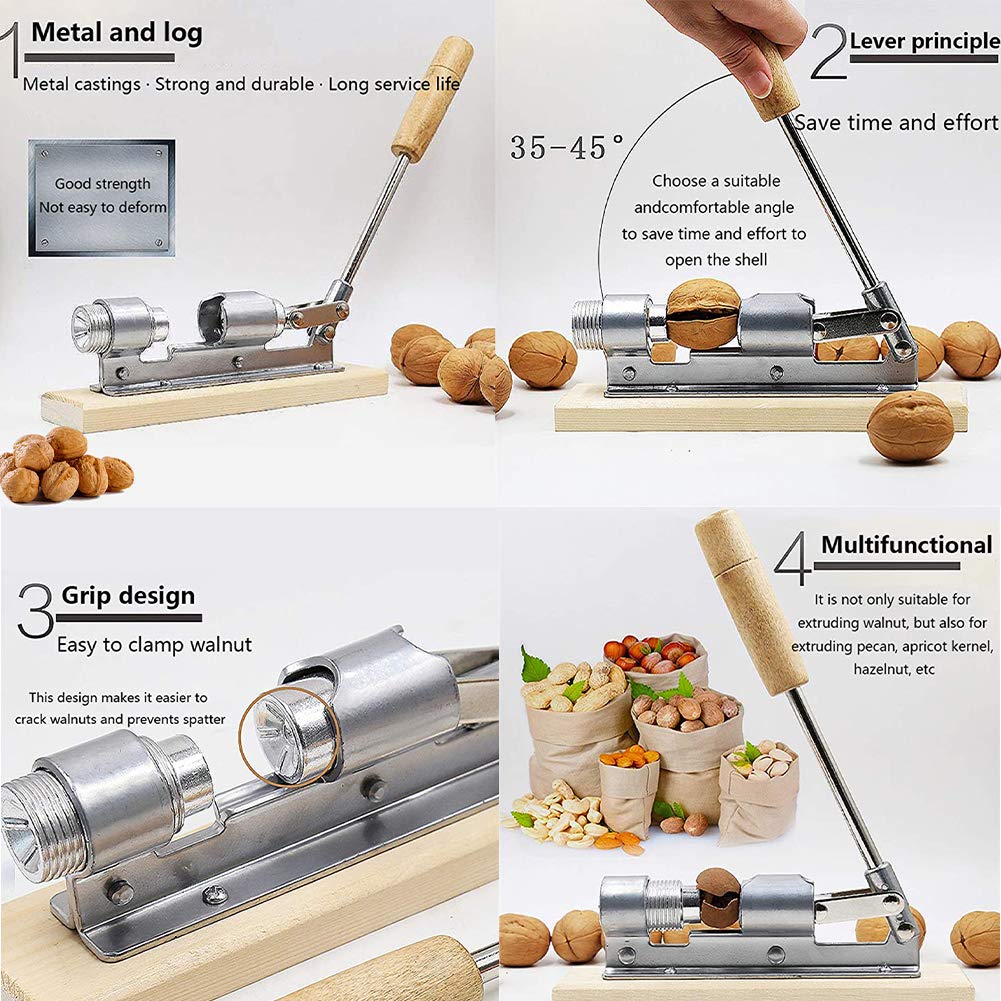 1 Metal and log

Metal castings · Strong and durable · Long service life

Good strength
Not easy to deform

2 Lever principle

Save time and effort

35-45°

Choose a suitable andcomfortable angle to save time and effort to open the shell

3 Grip design

Easy to clamp walnut

This design makes it easier to crack walnuts and prevents spatter

4 Multifunctional

It is not only suitable for extruding walnut, but also for extruding pecan, apricot kernel, hazelnut, etc