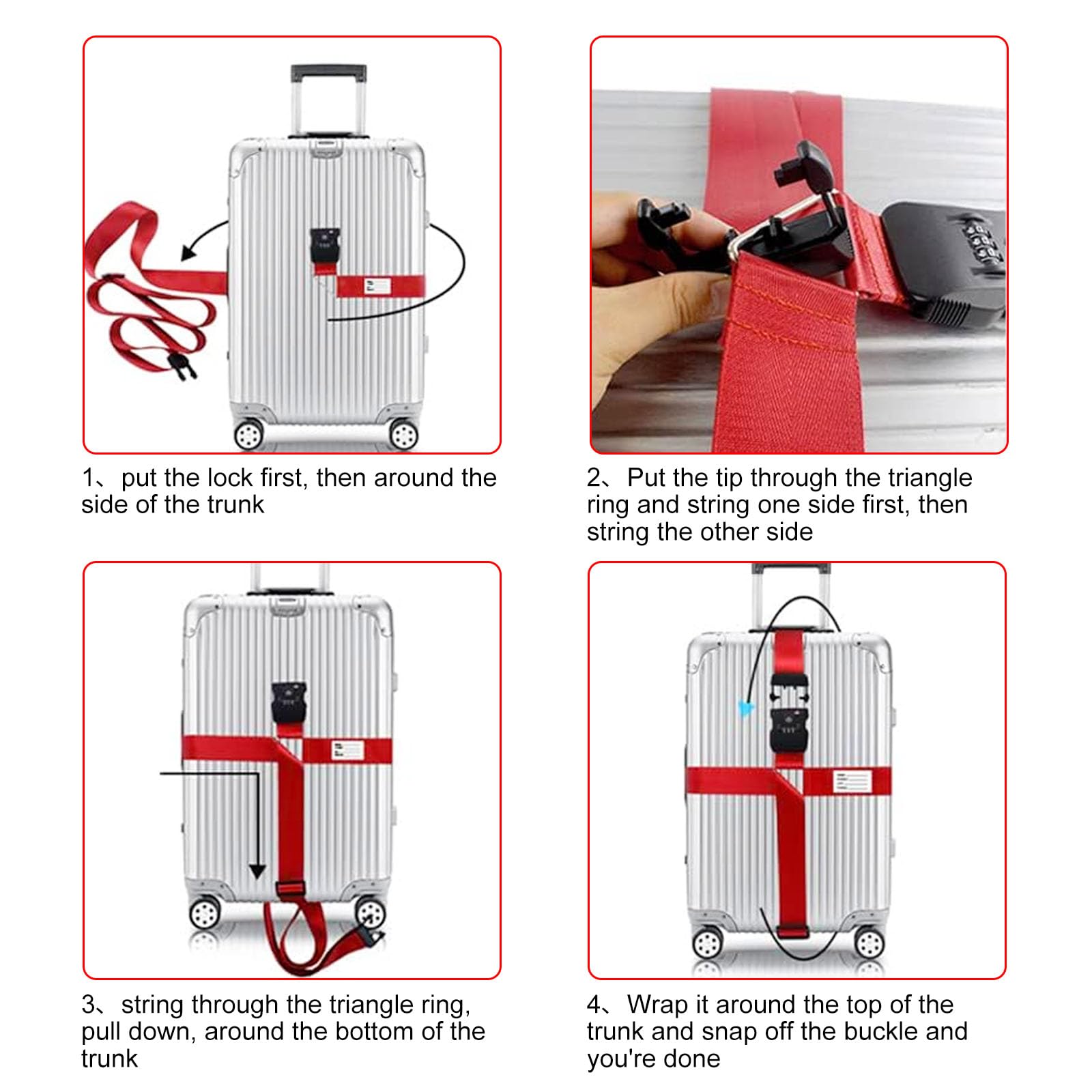 1、put the lock first, then around the side of the trunk

2、Put the tip through the triangle ring and string one side first, then string the other side

3、string through the triangle ring, pull down, around the bottom of the trunk

4、Wrap it around the top of the trunk and snap off the buckle and you're done