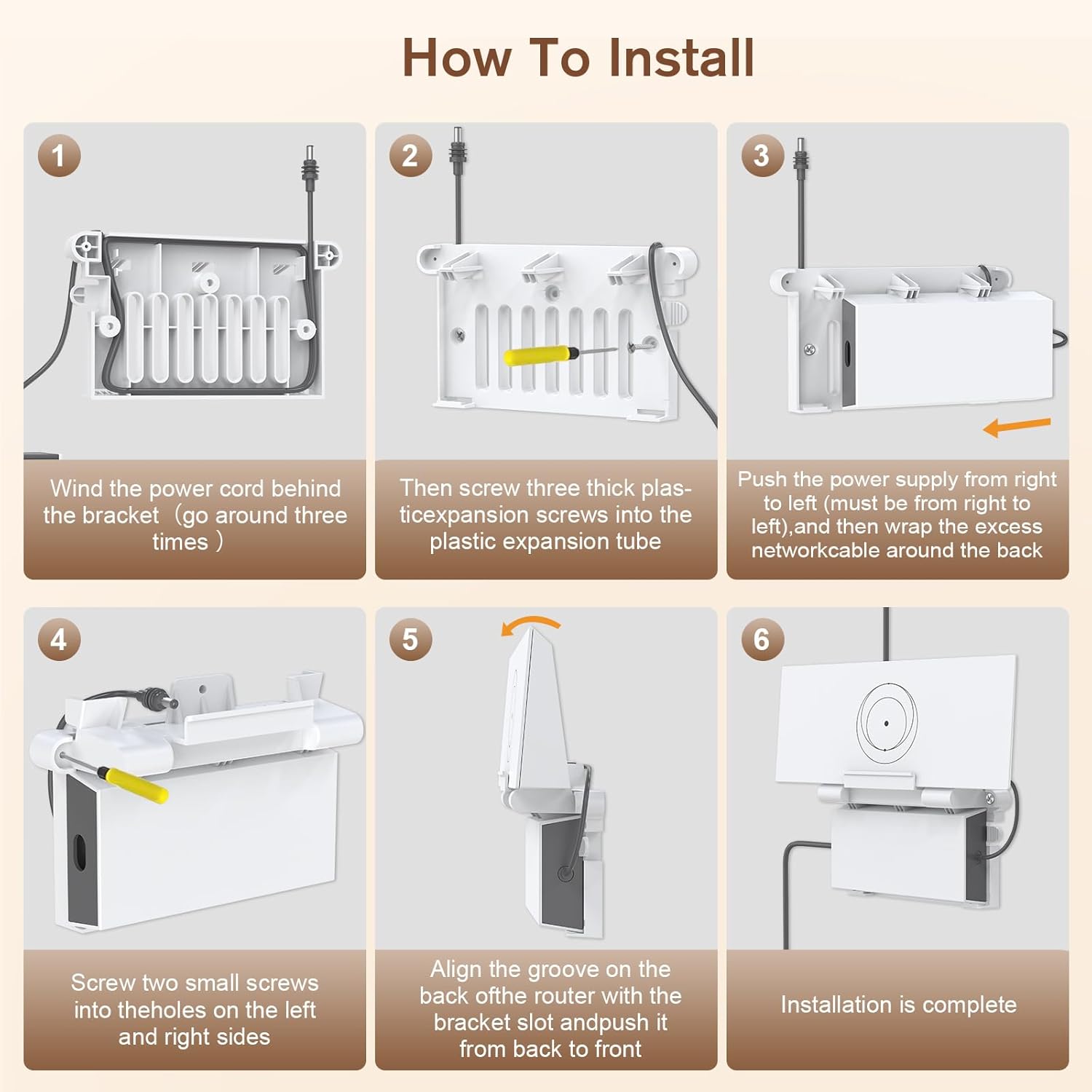 How To Install

1

Wind the power cord behind the bracket（go around three times）

2

Then screw three thick plasticexpansion screws into the plastic expansion tube

3

Push the power supply from right to left (must be from right to left),and then wrap the excess networkcable around the back

4

Screw two small screws into theholes on the left and right sides

5

Align the groove on the back ofthe router with the bracket slot andpush it from back to front

6

Installation is complete