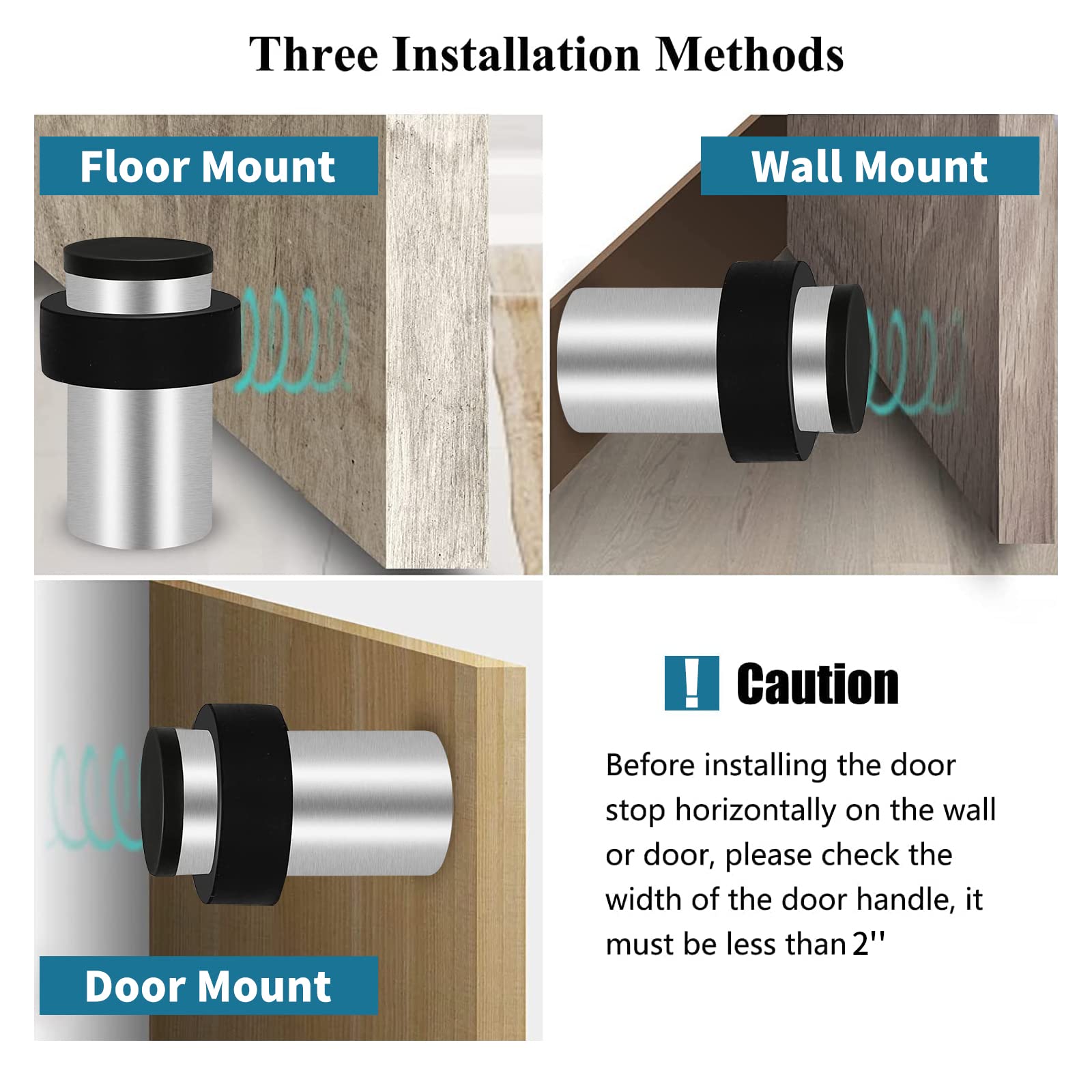 Three Installation Methods

Floor Mount

Wall Mount

Door Mount

! Caution

Before installing the door stop horizontally on the wall or door, please check the width of the door handle, it must be less than 2''