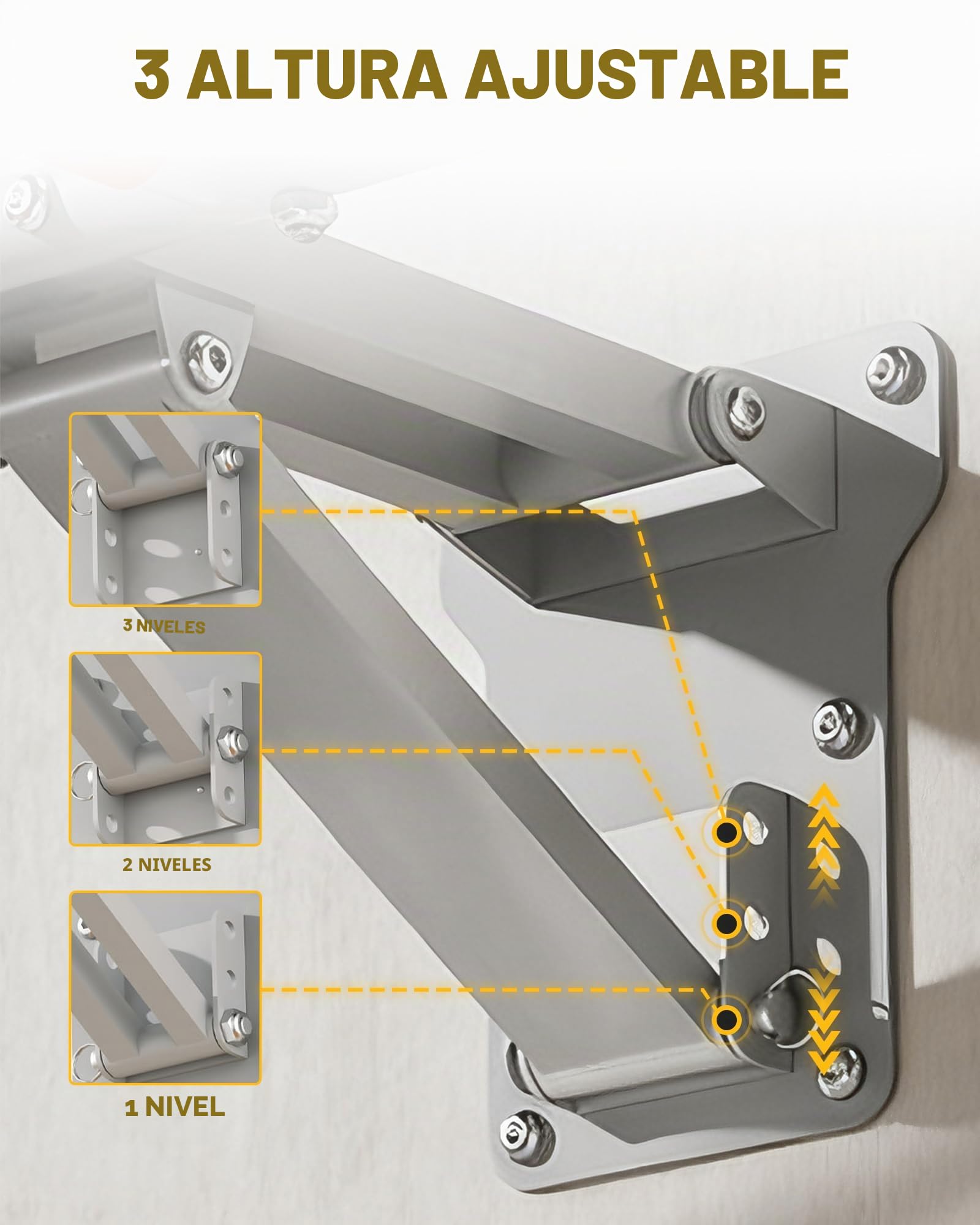 3 ALTURA AJUSTABLE

3 NIVELES

2 NIVELES

1 NIVEL